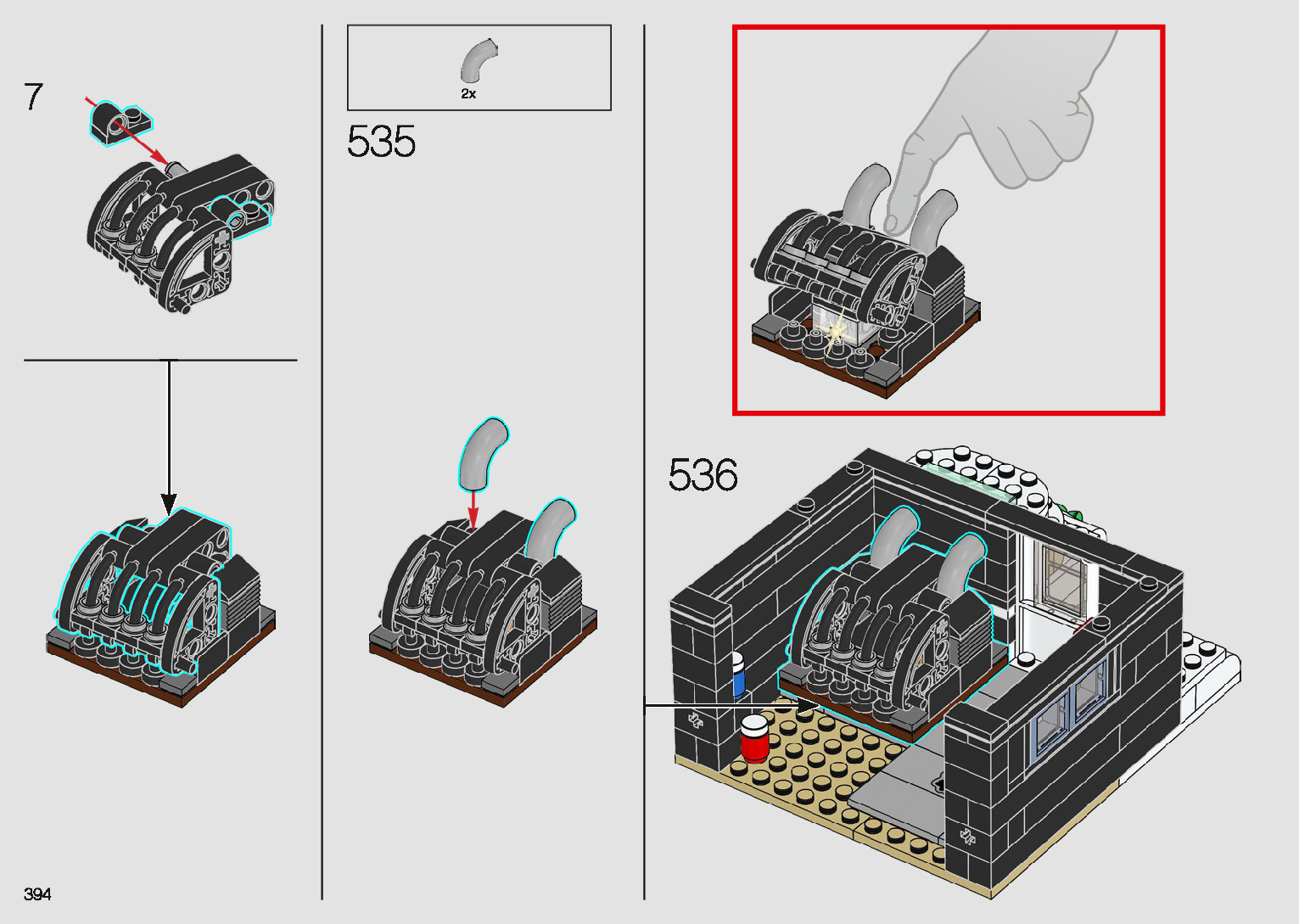 7

2x

535

536

394