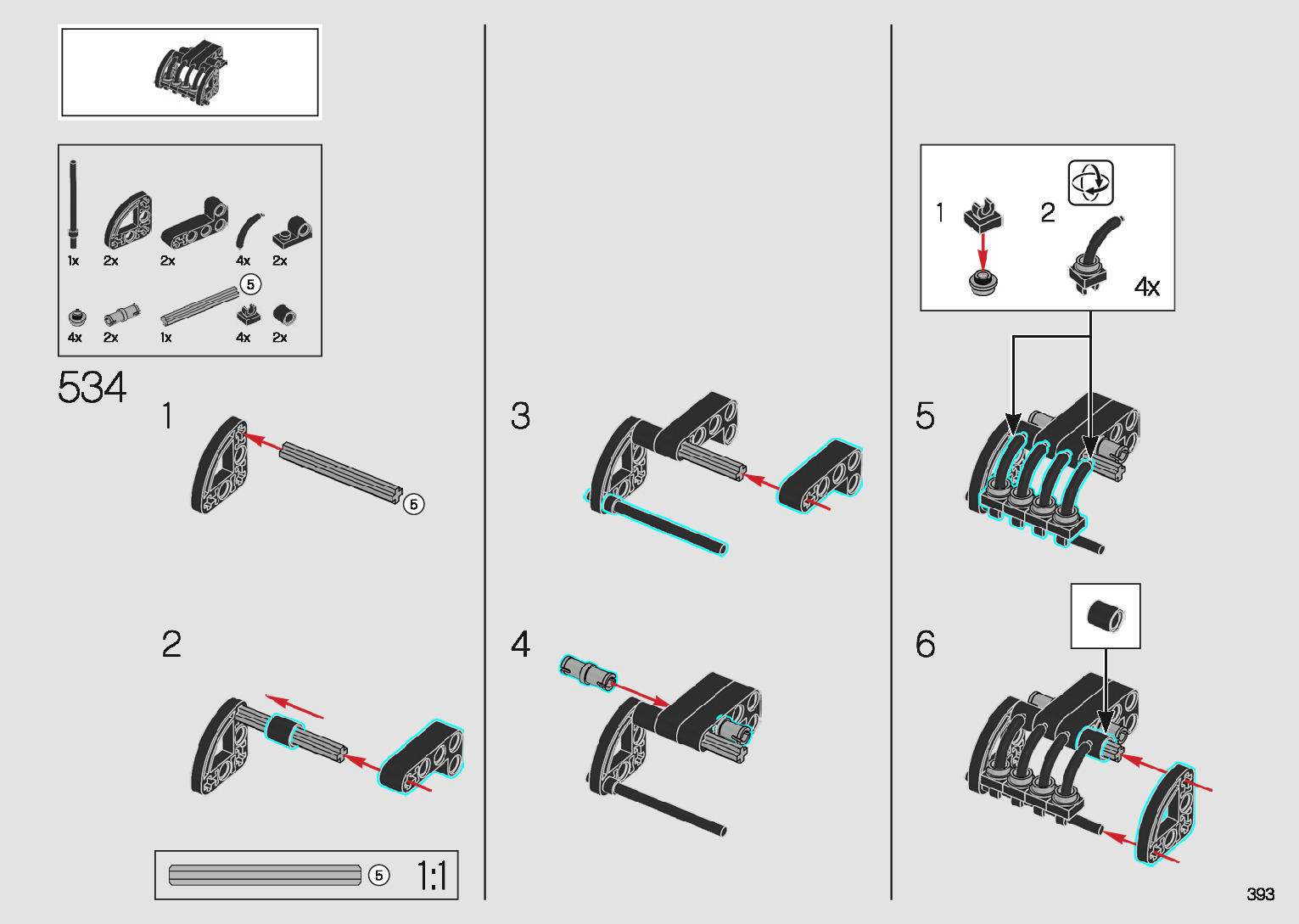 1x 2x 2x 4x 2x

5

4x 2x 1x 4x 2x

534

1

5

2

5 1:1

3

4

1 2

4x

5

6

393