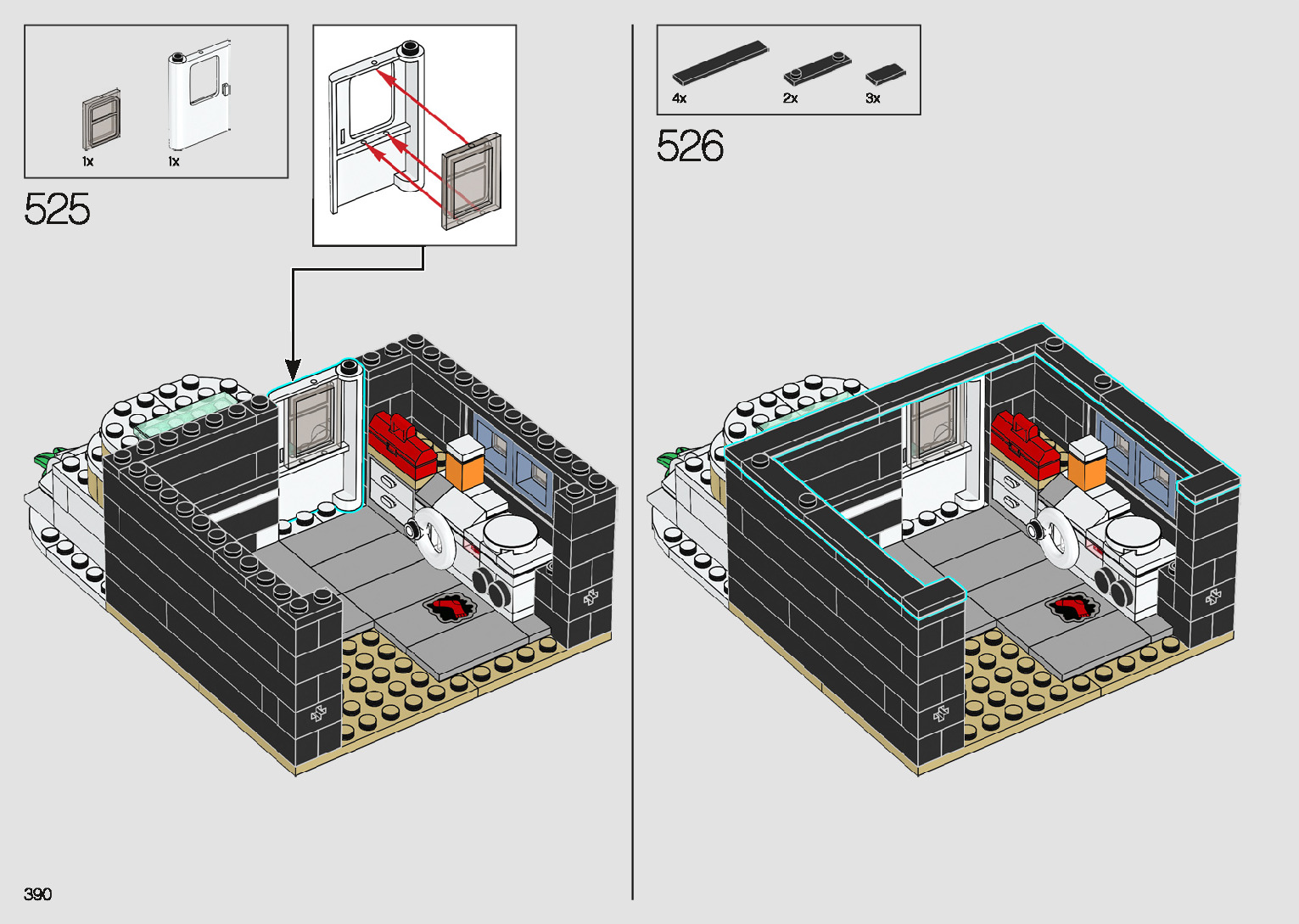 1x
1x

525

4x
2x
3x

526

390