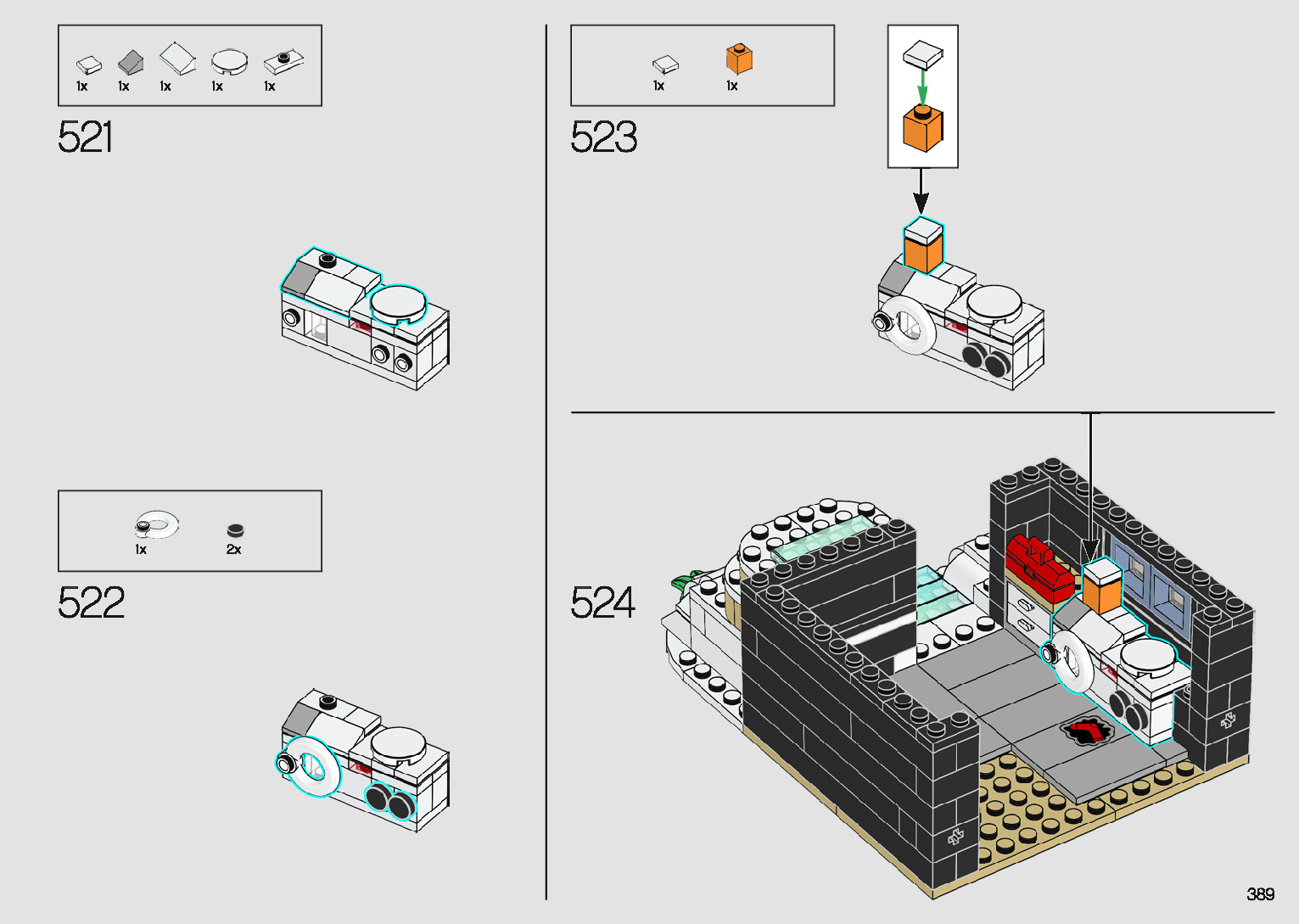 1x 1x 1x 1x 1x

521

1x 2x

522

1x 1x

523

524

389