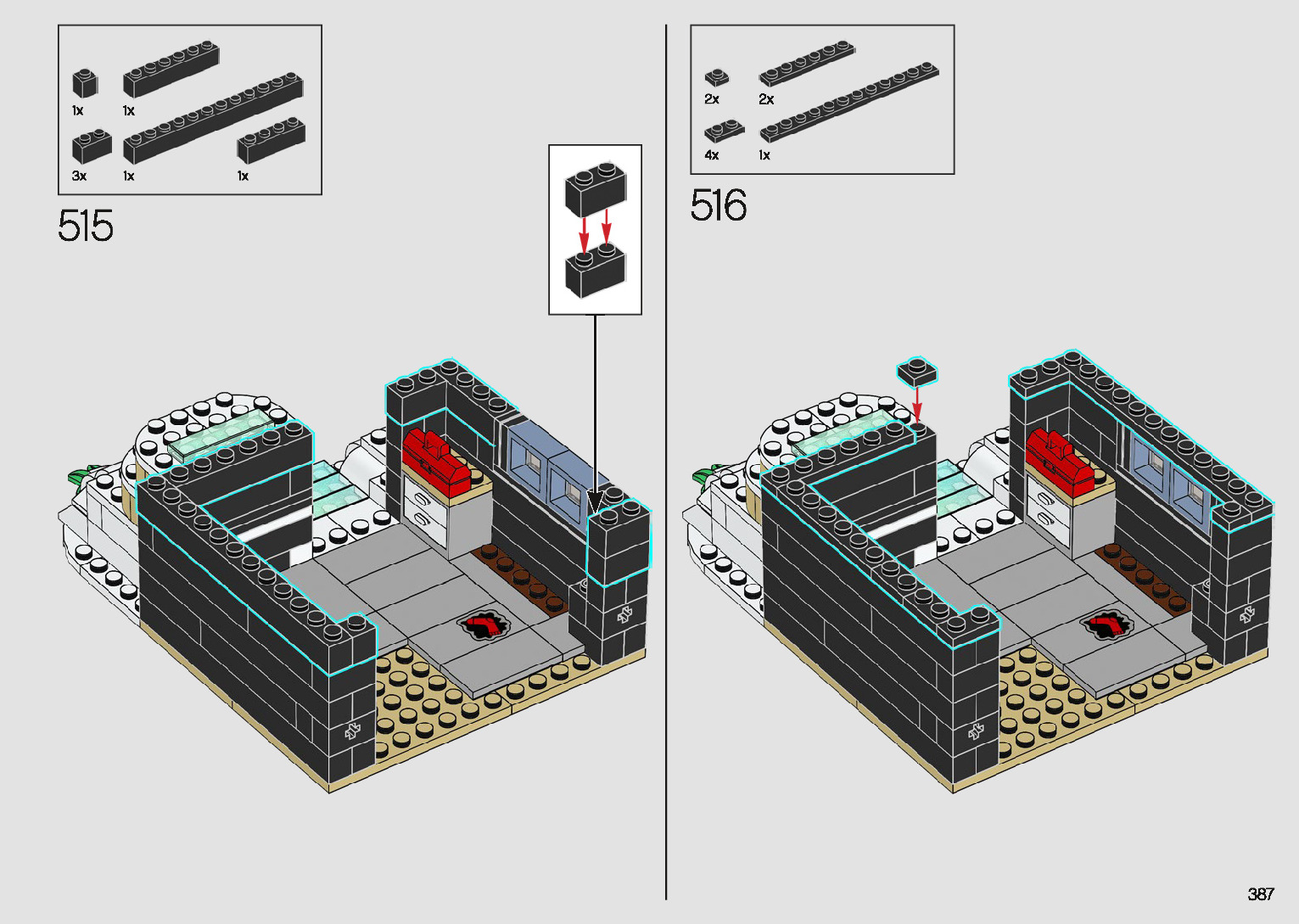 1x 1x
3x 1x 1x

515

2x 2x
4x 1x

516

387