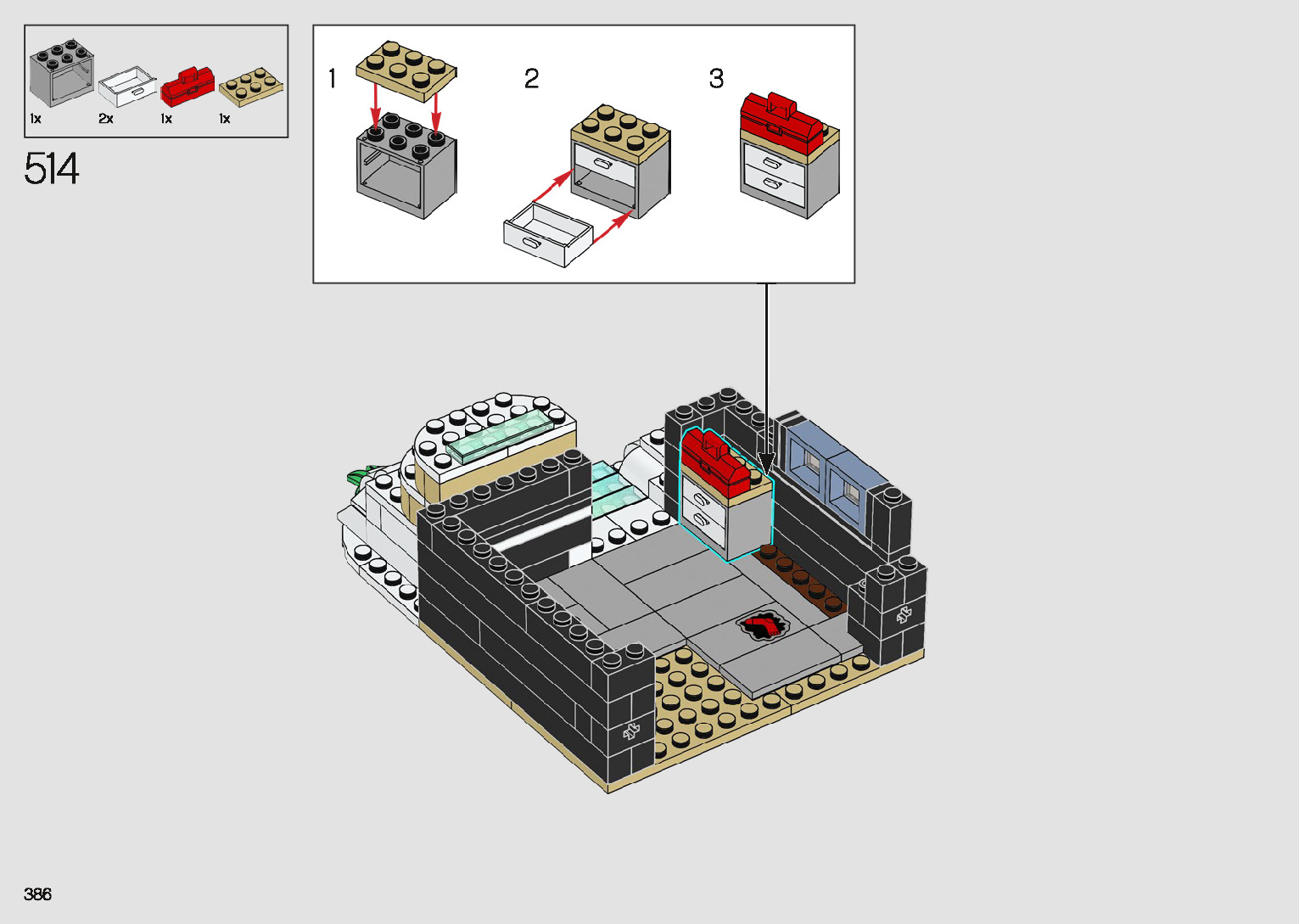 1x 2x 1x 1x

514

1

2

3

386