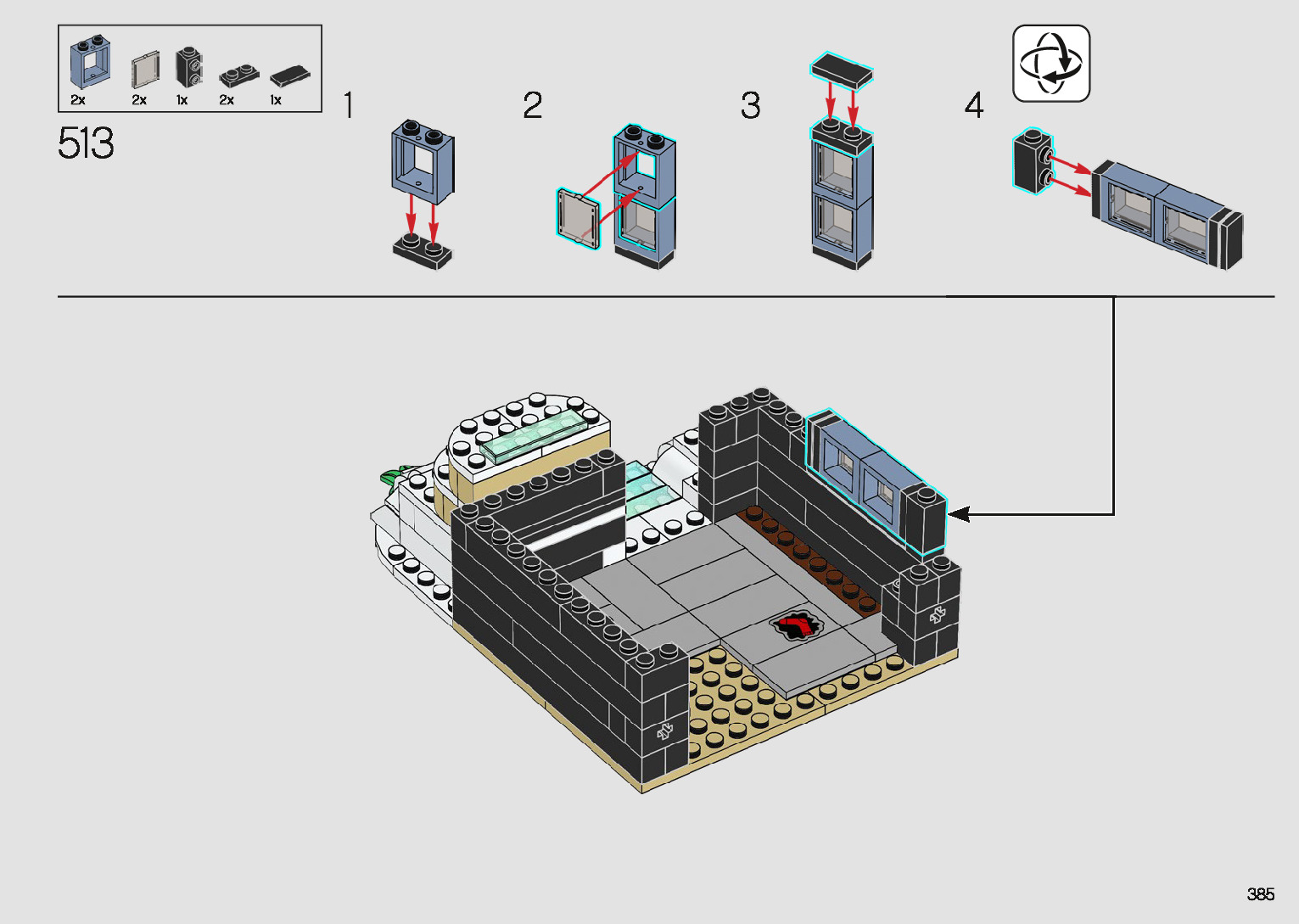 2x 2x 1x 2x 1x

513

1

2

3

4

385