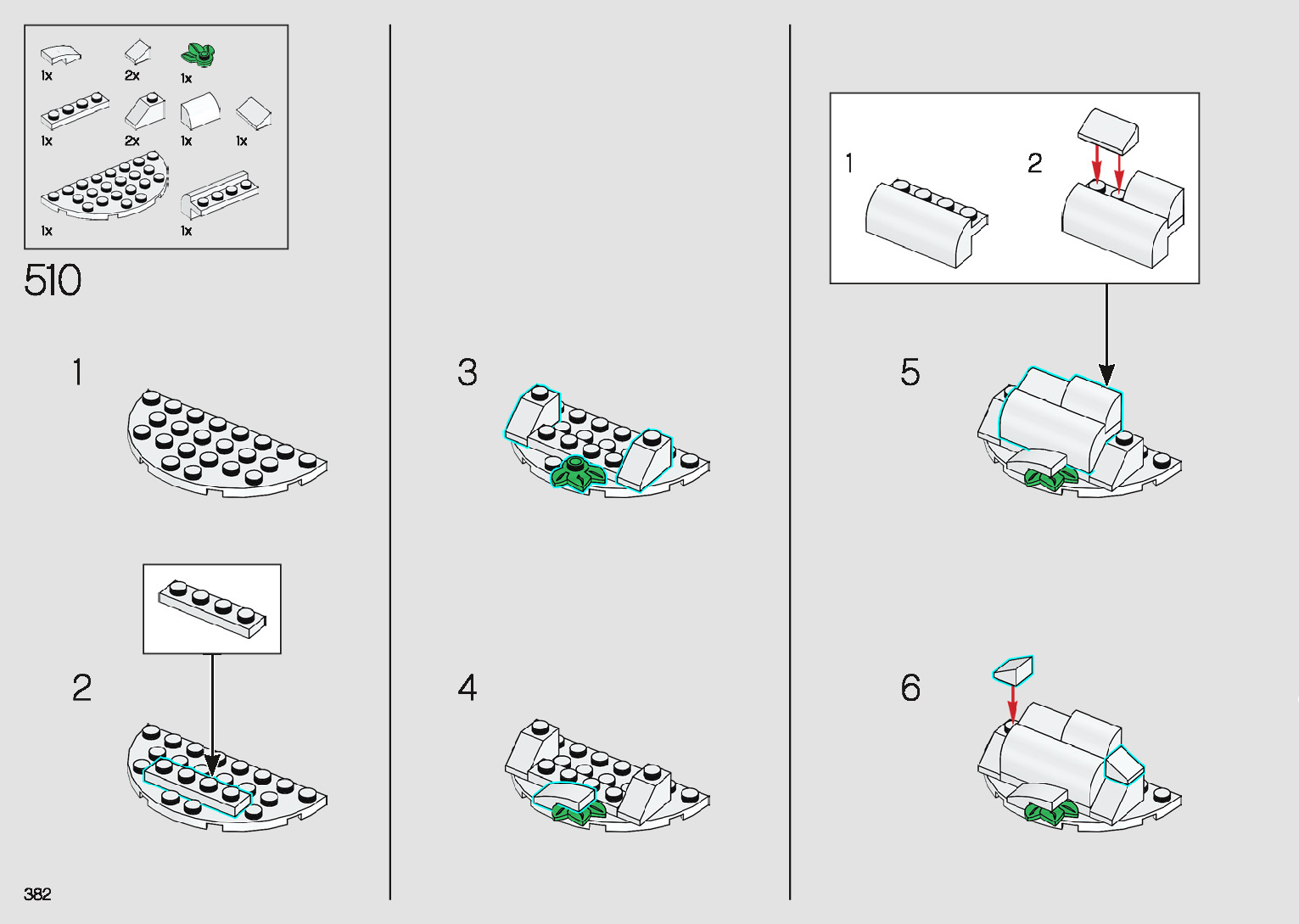 1x
2x
1x
1x
2x
1x
1x
1x
1x

510

1

2

3

4

1

2

5

6

382