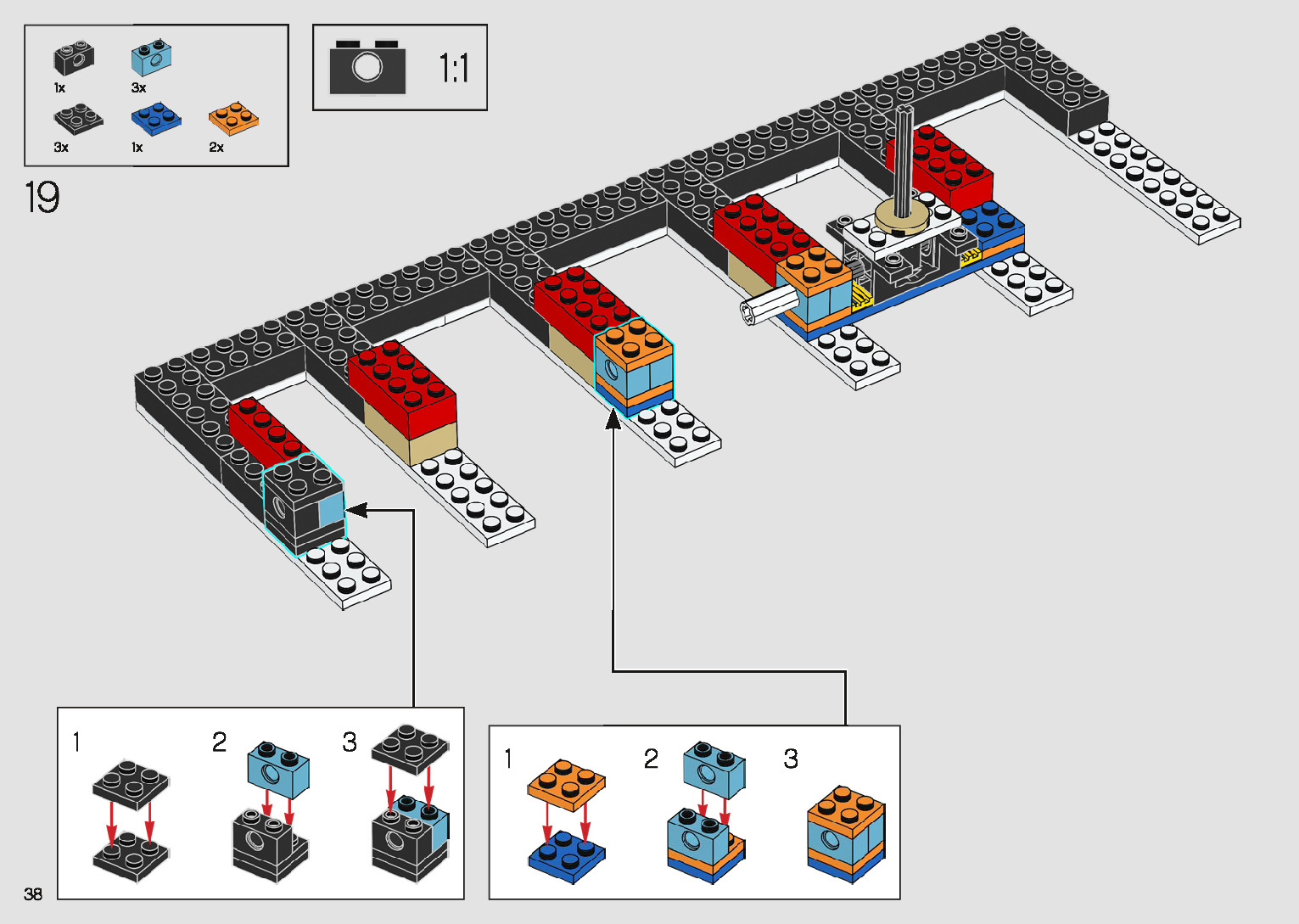 1x
3x
3x
1x
2x

1:1

19

1
2
3

1
2
3

38