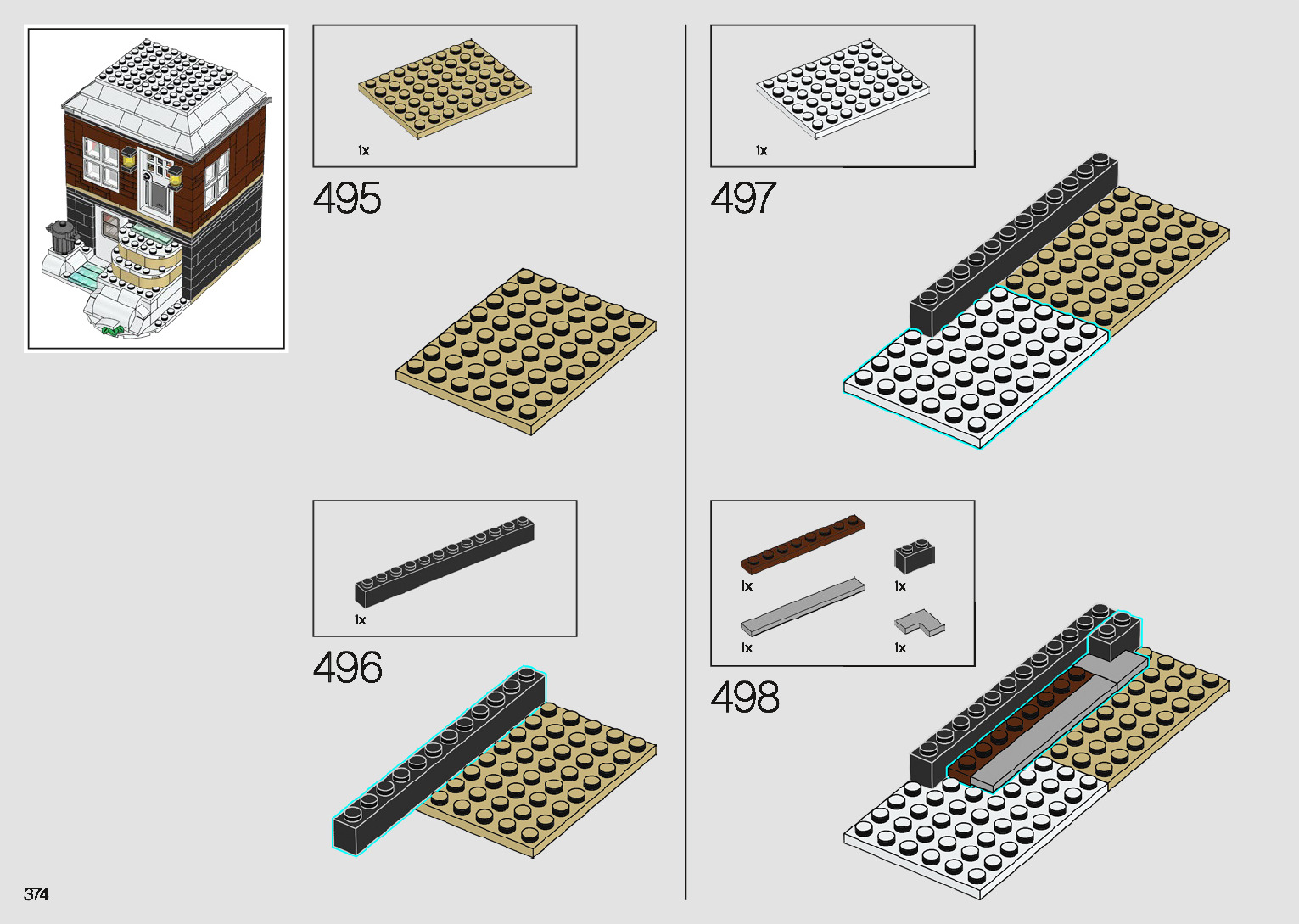 1x

495

1x

496

1x

497

1x

1x

1x

1x

498

374