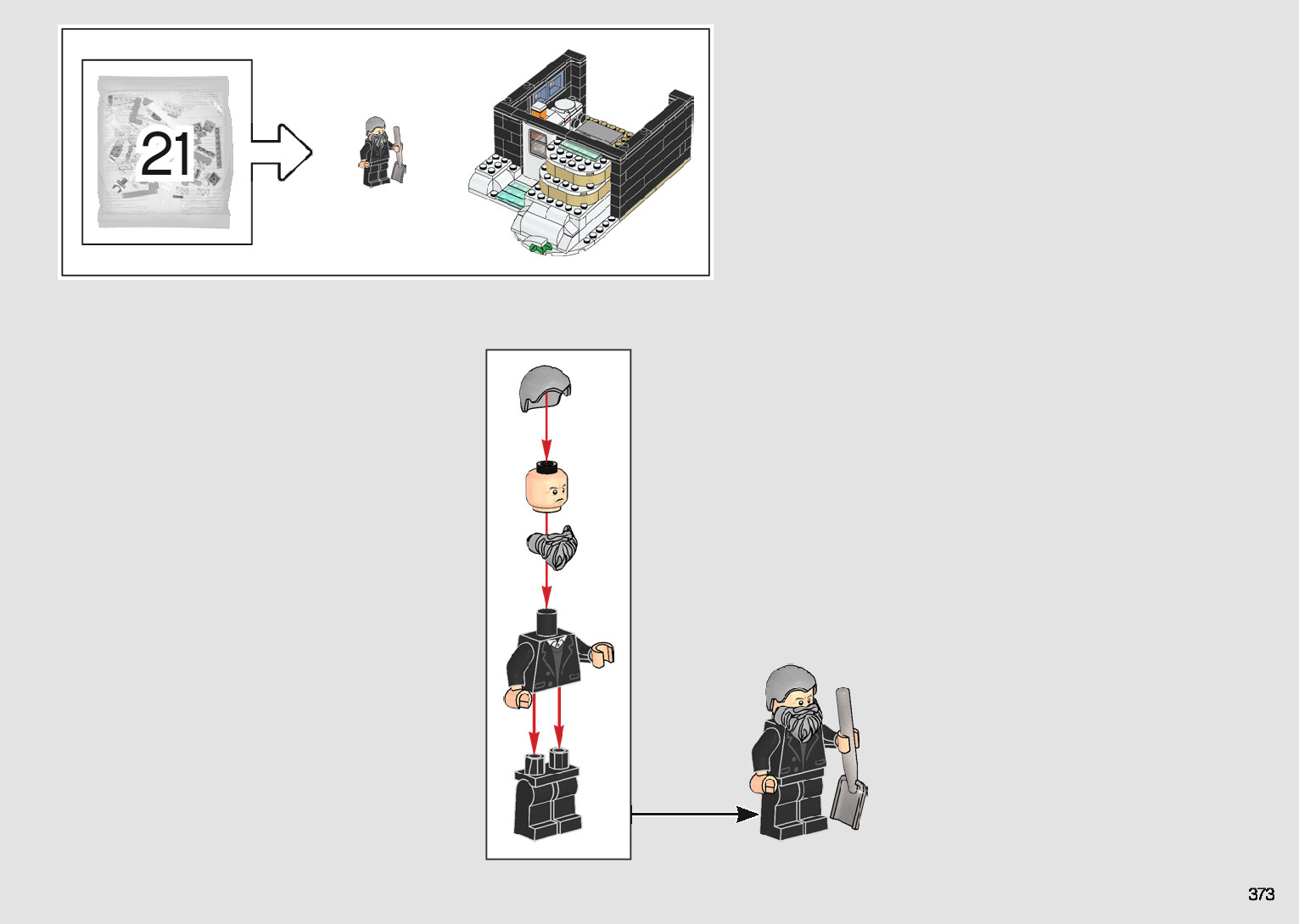 21

373