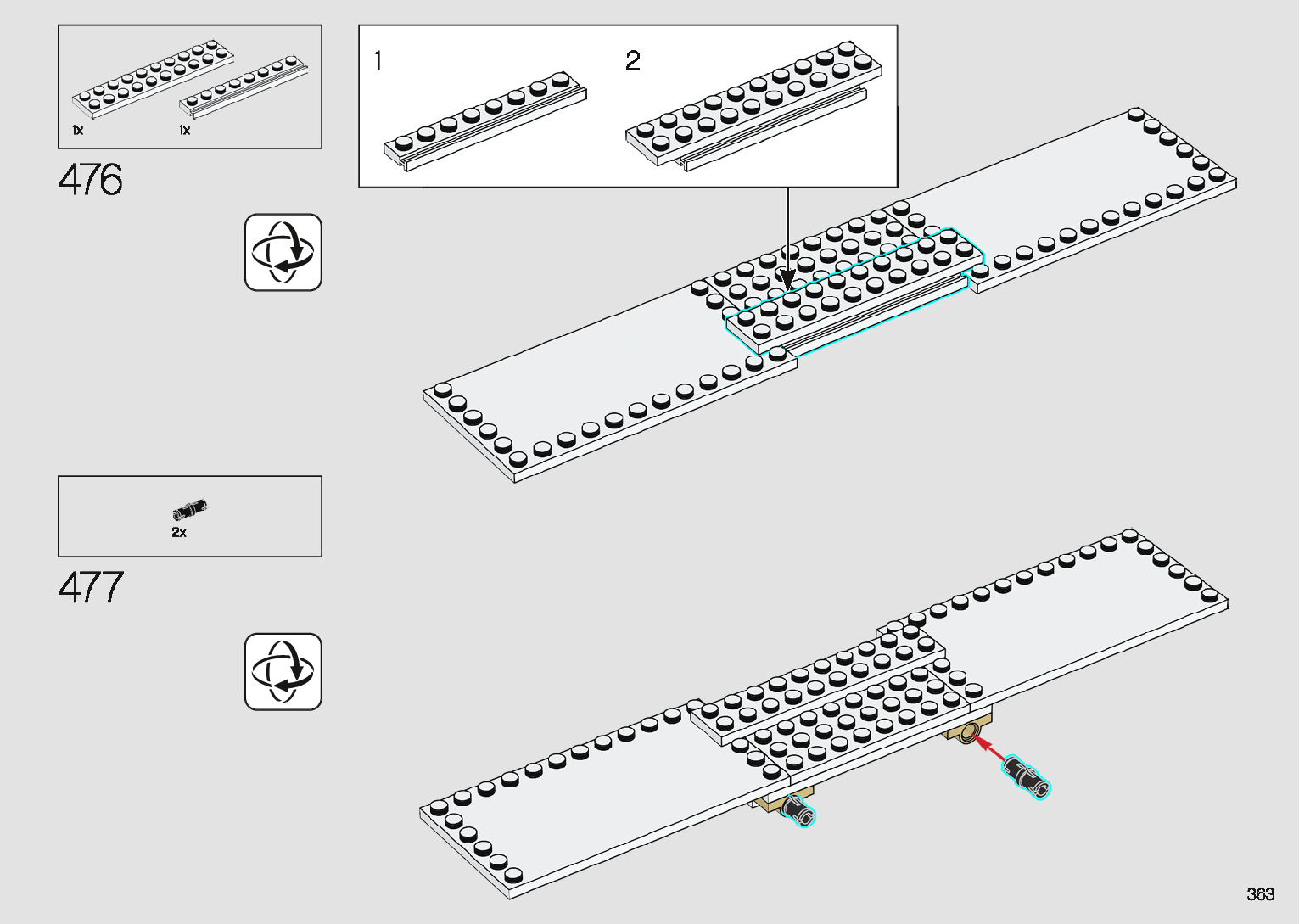 1x

1x

476

1

2

2x

477

363