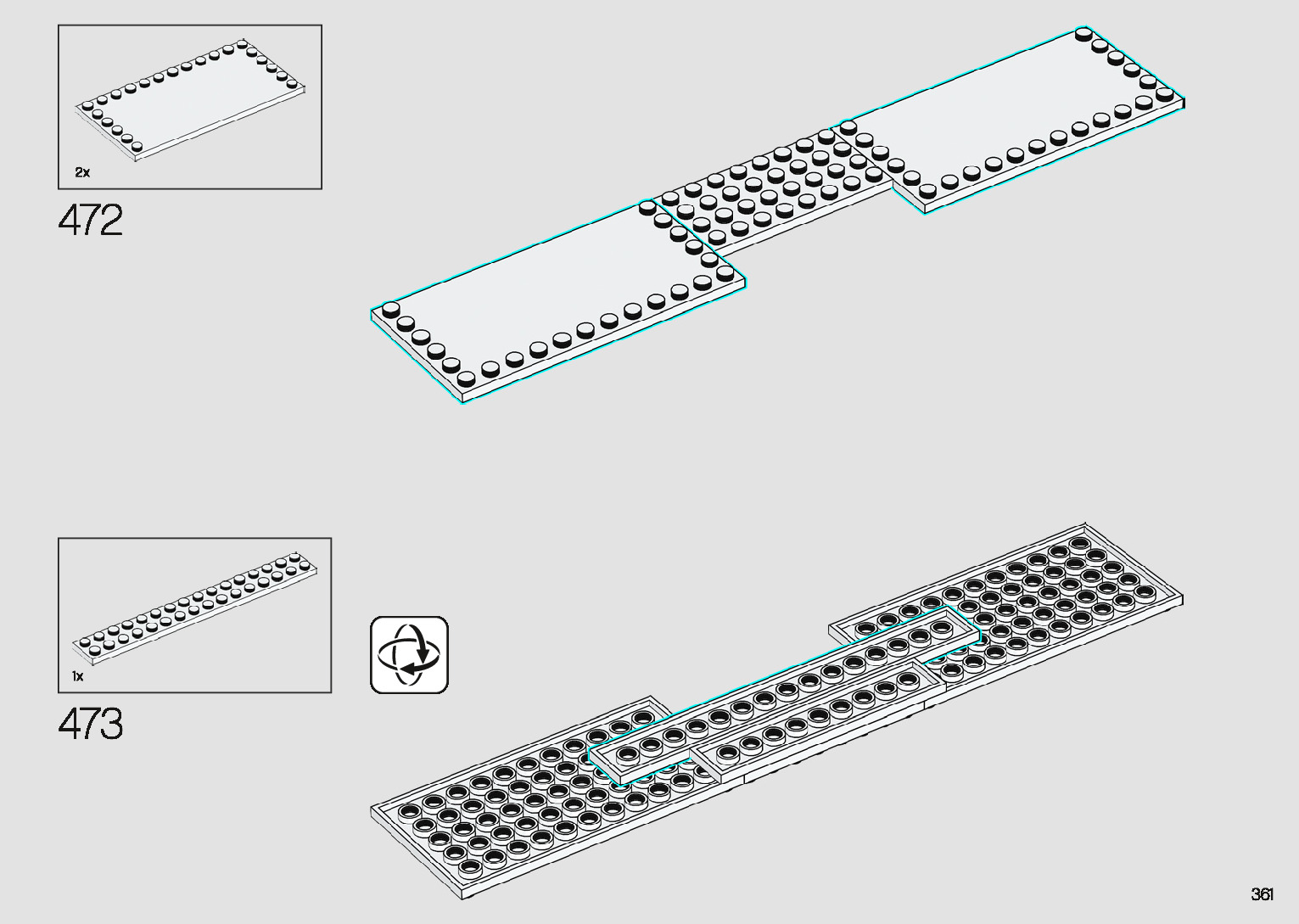 2x

472

1x

473

361