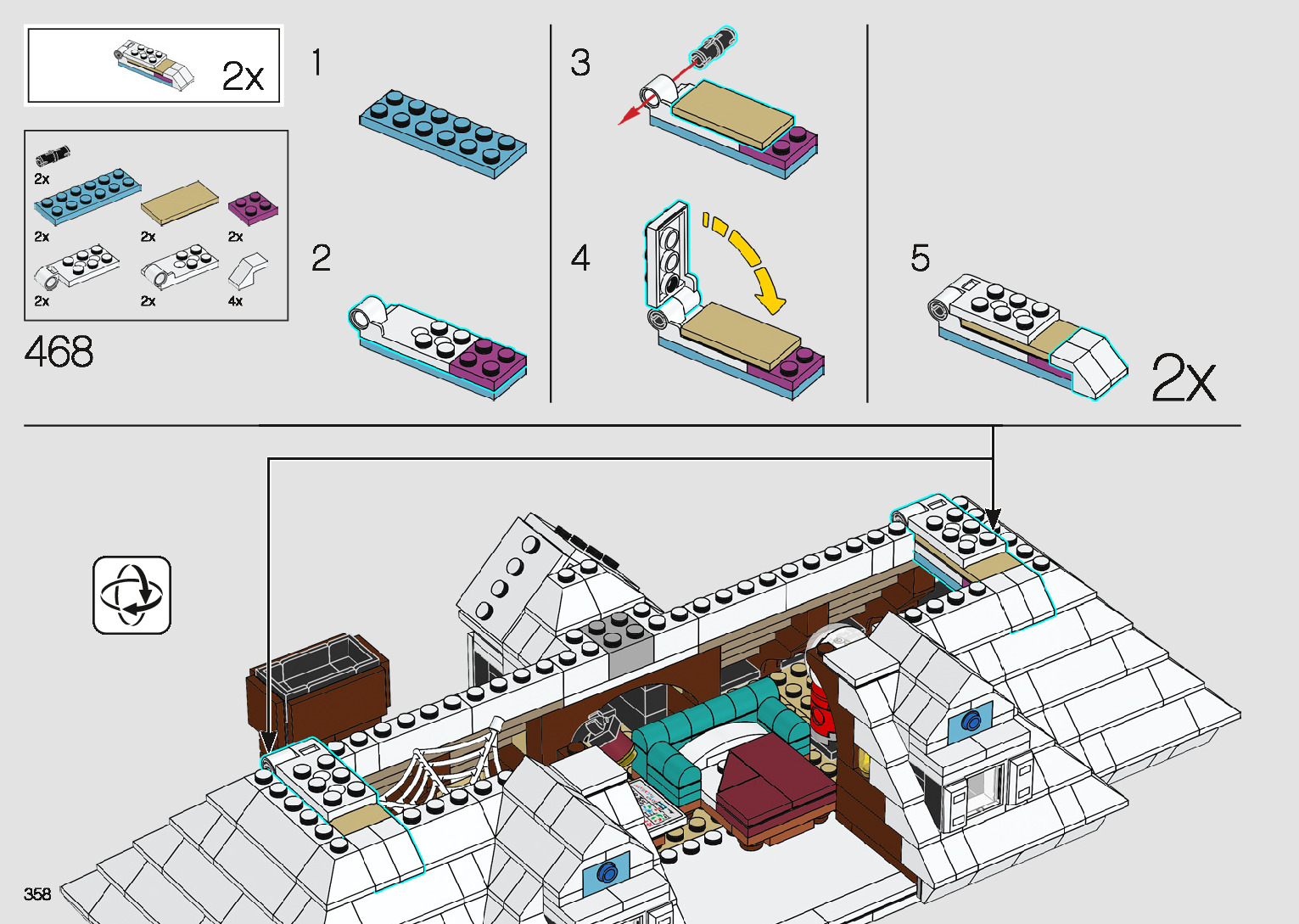 2x

2x

2x 2x 2x

2x 2x 4x

468

1

2

3

4

5

2x

358