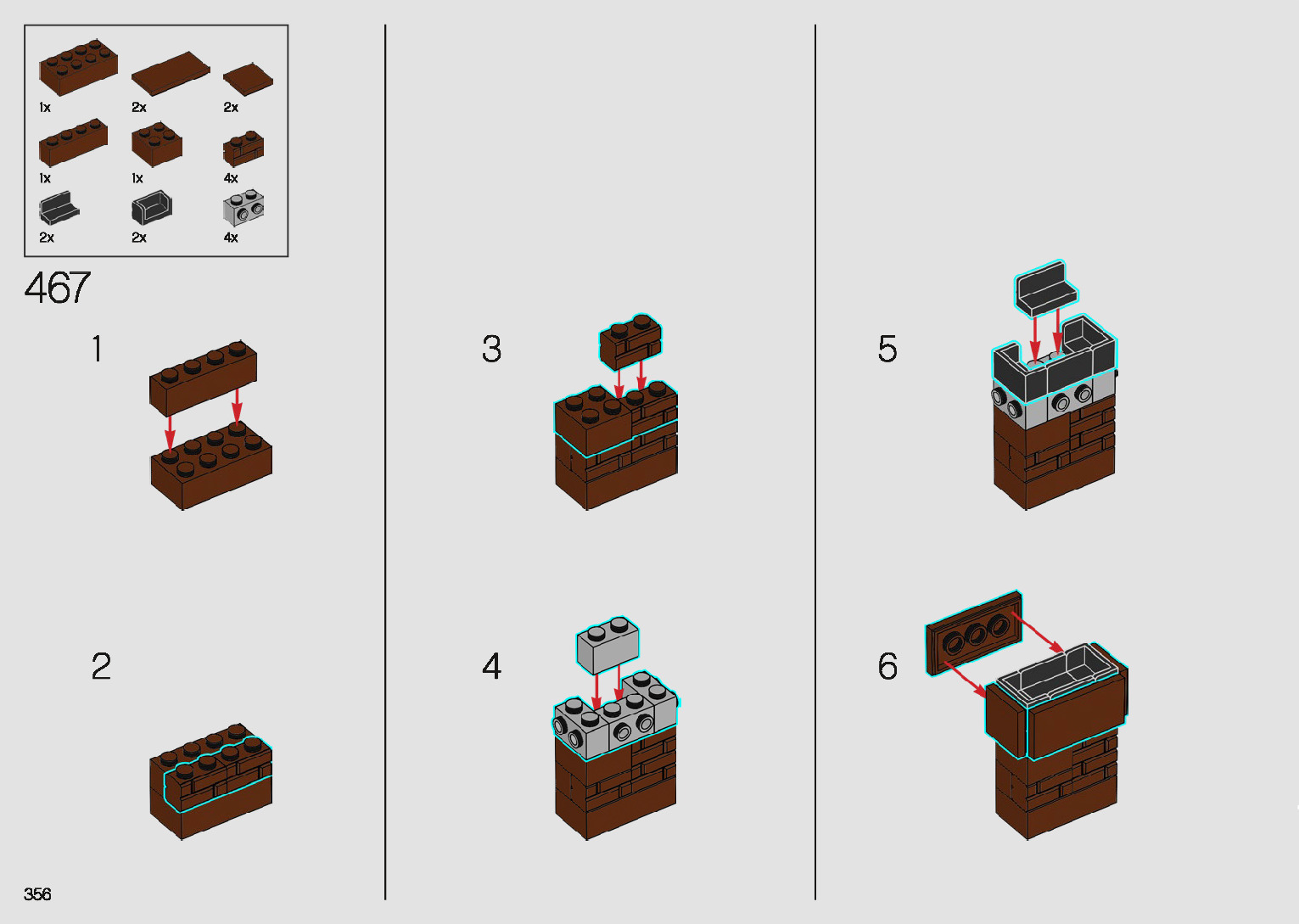 1x
2x
2x
1x
1x
4x
2x
2x
4x

467

1

2

3

4

5

6

356