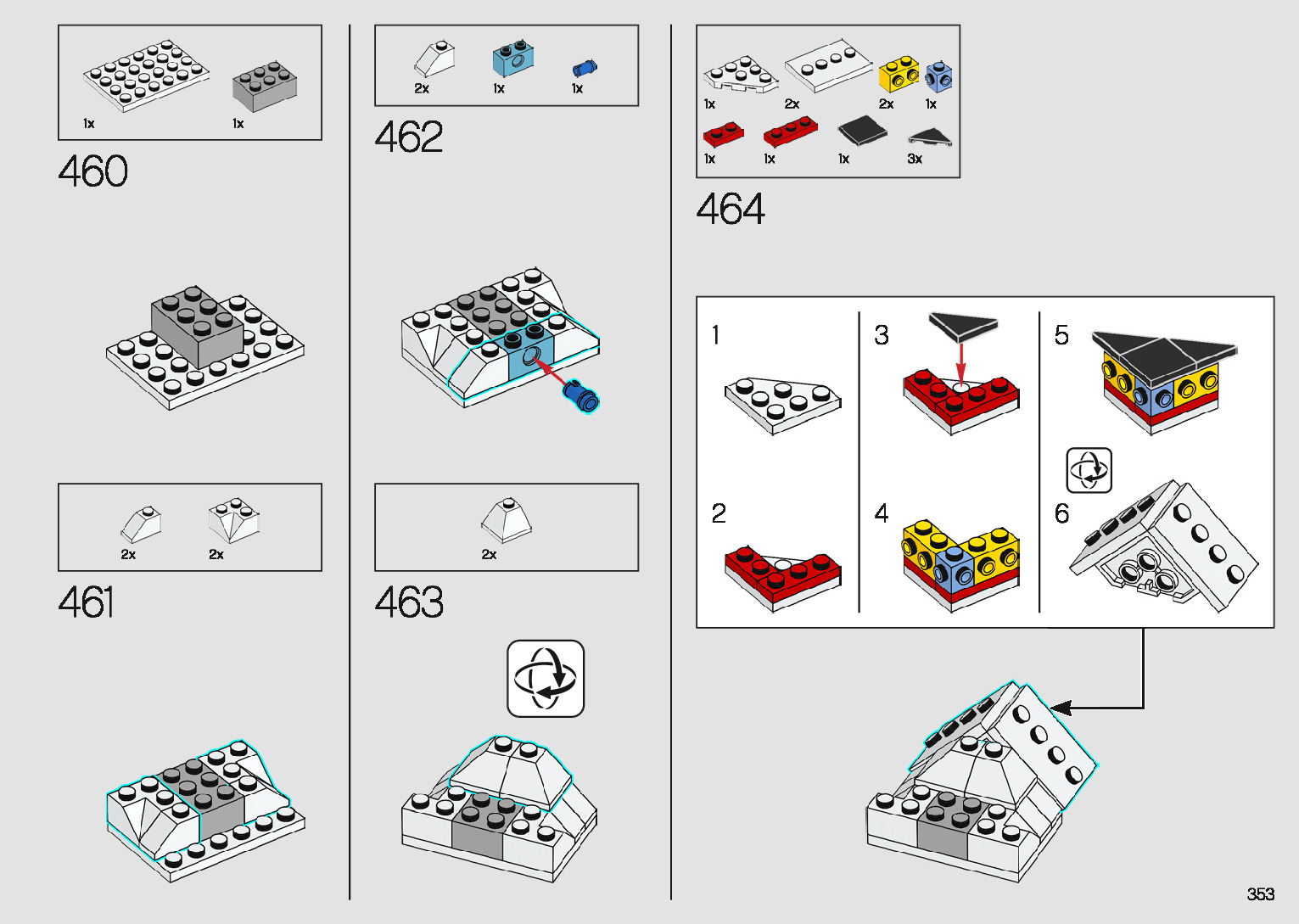 1x 1x

460

2x 2x

461

2x 1x 1x

462

2x

463

1x 2x 2x 1x
1x 1x 1x 3x

464

1

2

3

4

5

6

353