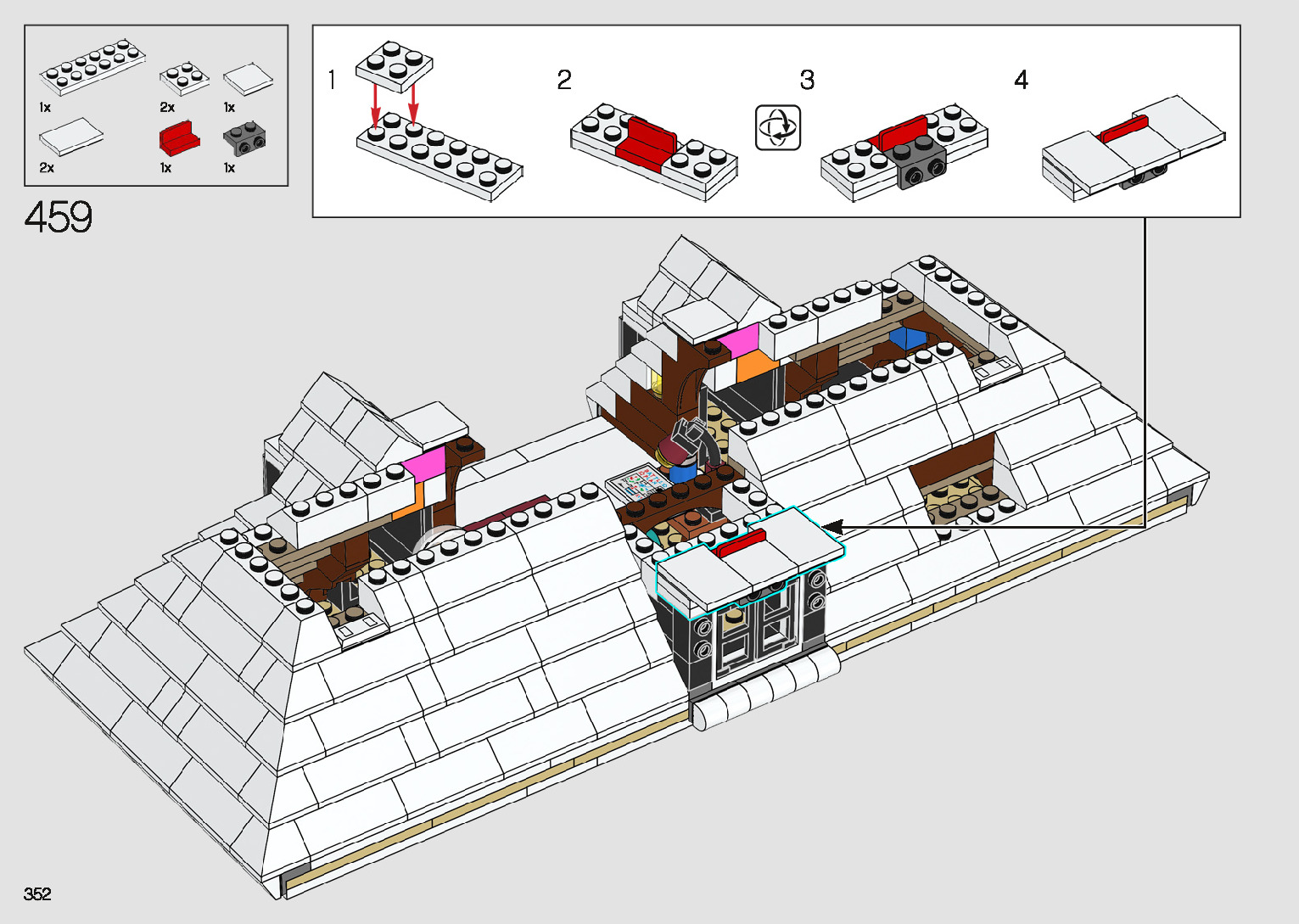 1x
2x
1x
2x
1x
1x

459

1
2
3
4

352