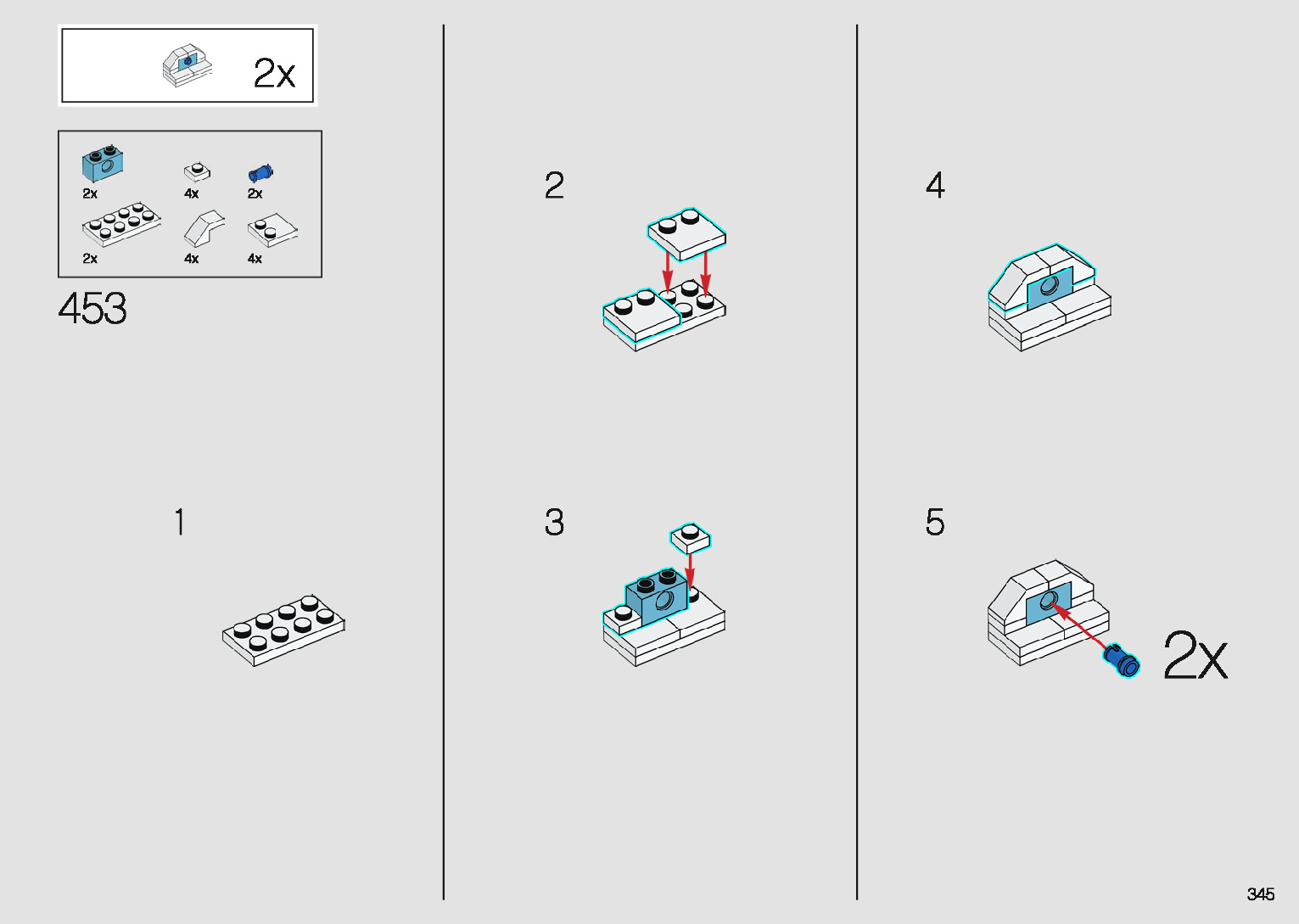 2x

2x
4x
2x
2x
4x
4x

453

1

2

3

4

5

2x

345