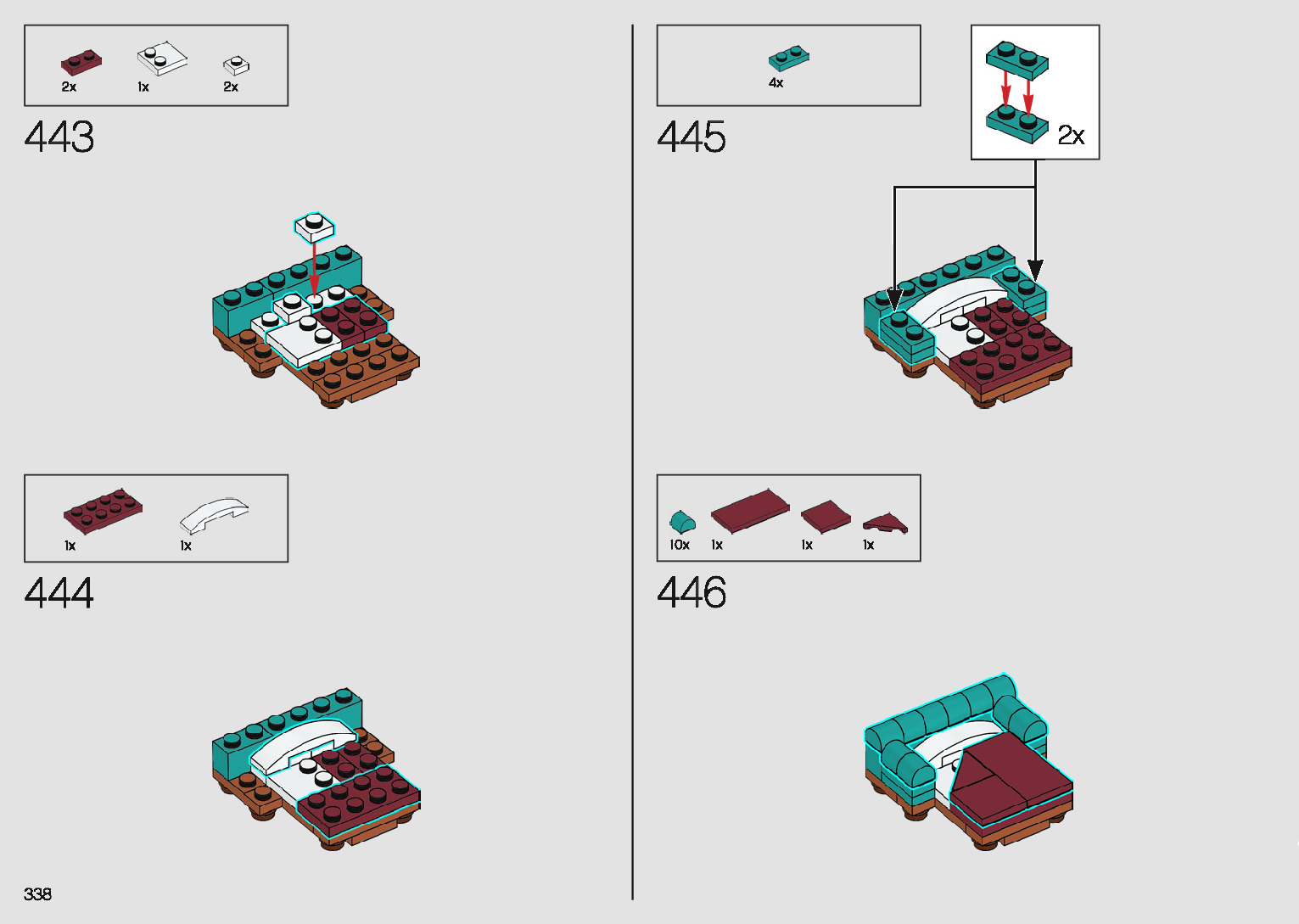 2x 1x 2x

443

1x 1x

444

338

4x

445

2x

10x 1x 1x 1x

446