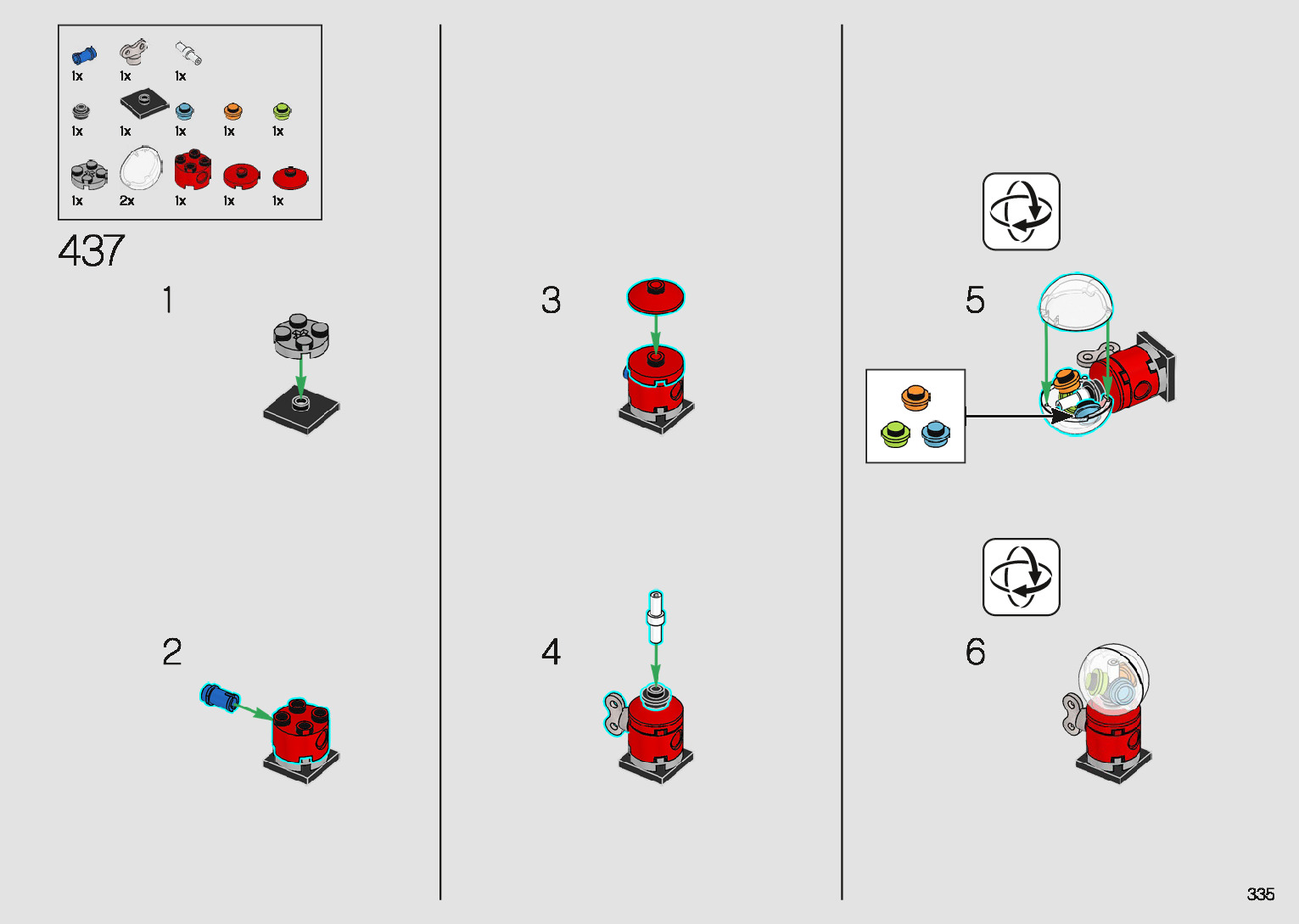 1x 1x 1x

1x 1x 1x 1x 1x

1x 2x 1x 1x 1x

437

1

2

3

4

5

6

335