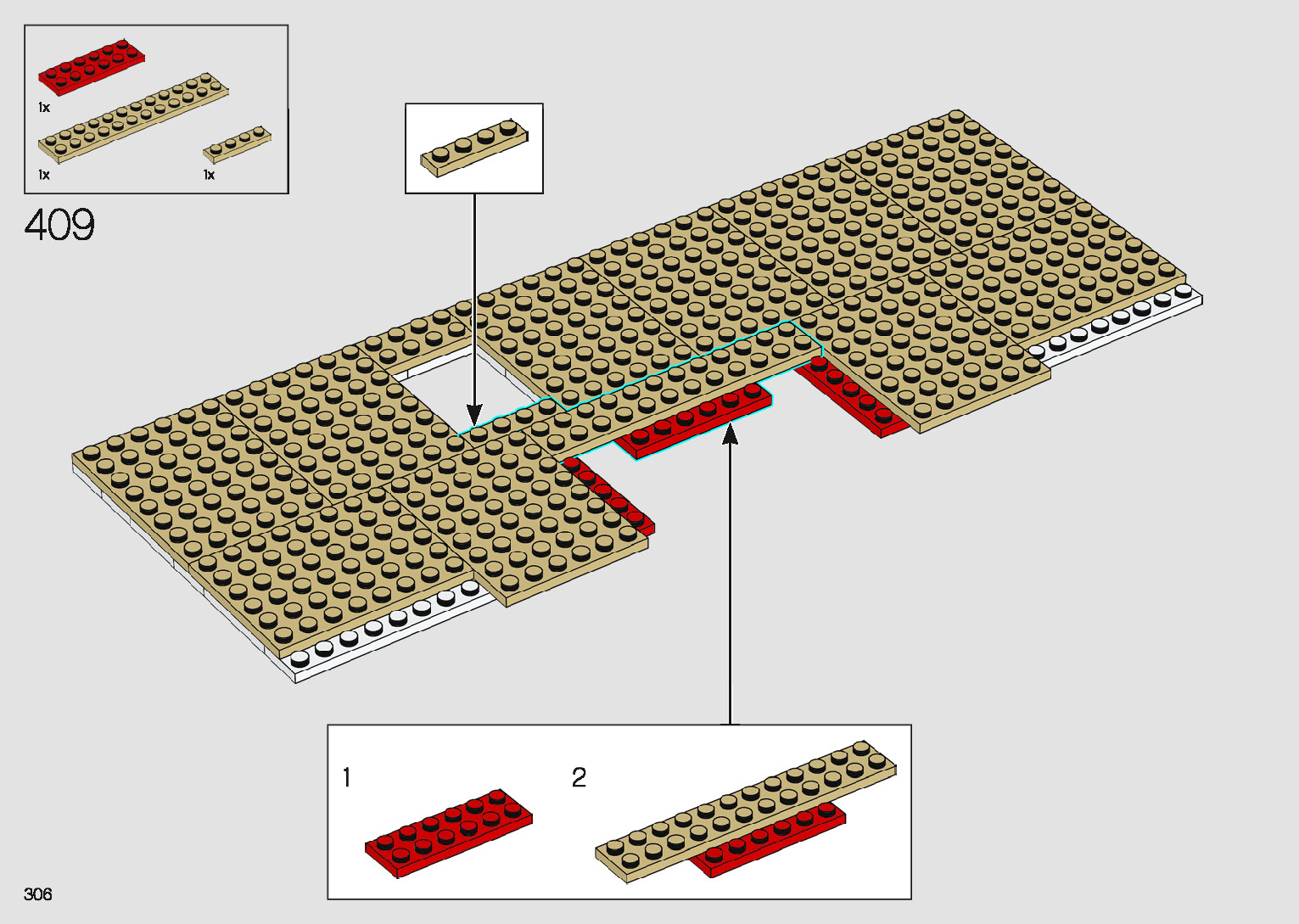 1x

1x

1x

409

1

2

306