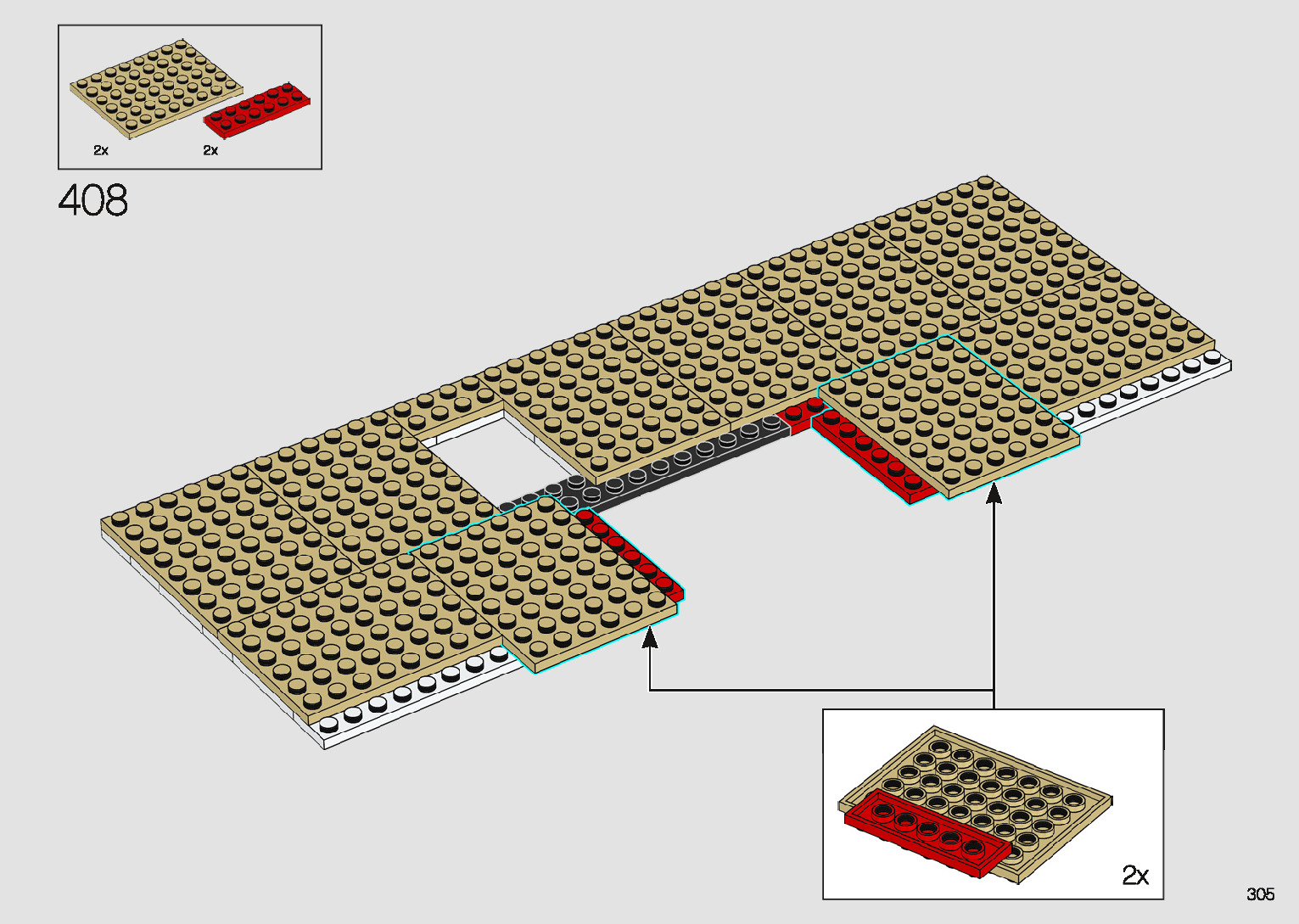 2x
2x

408

2x

305