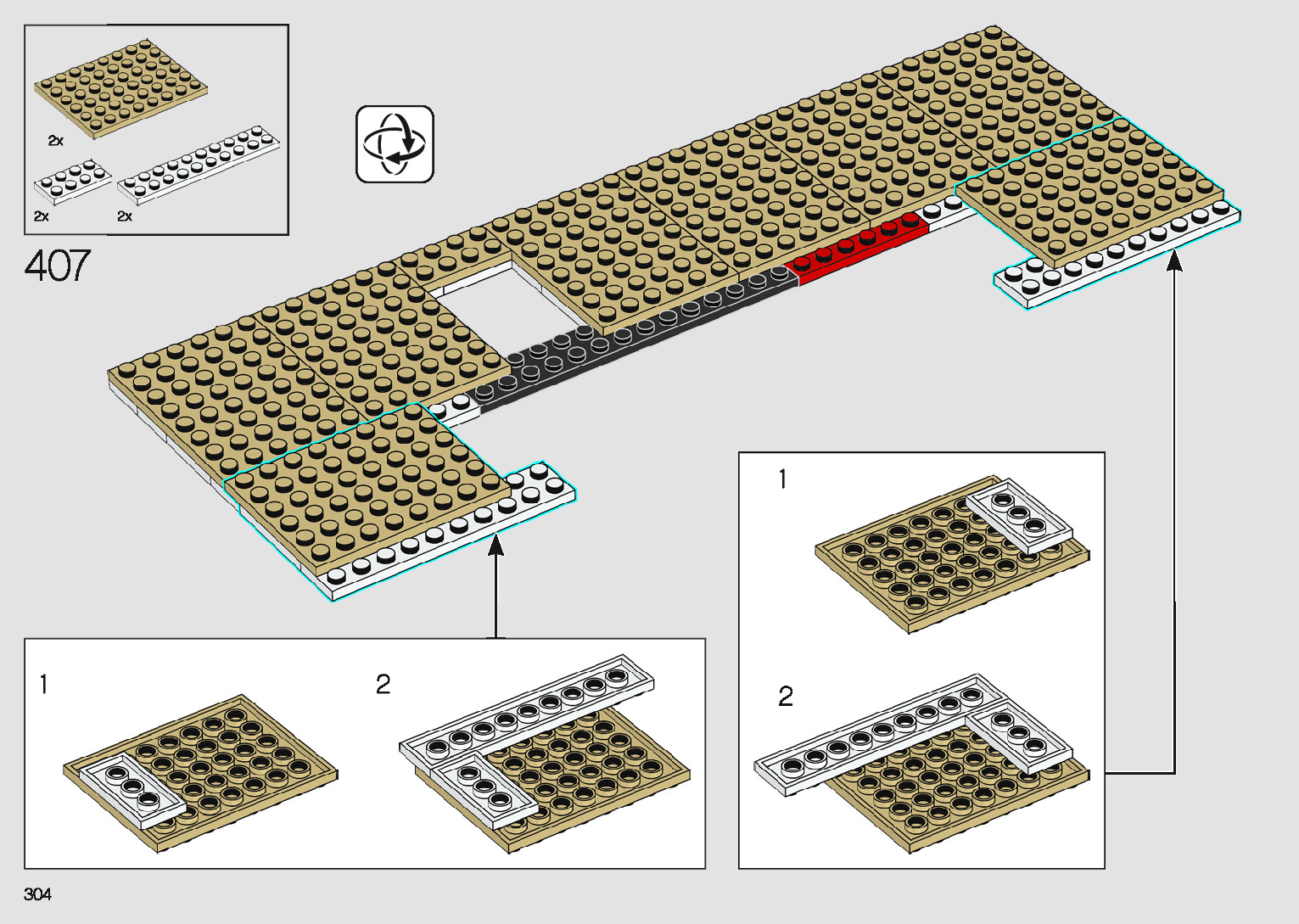 2x

2x

2x

407

1

2

1

2

304