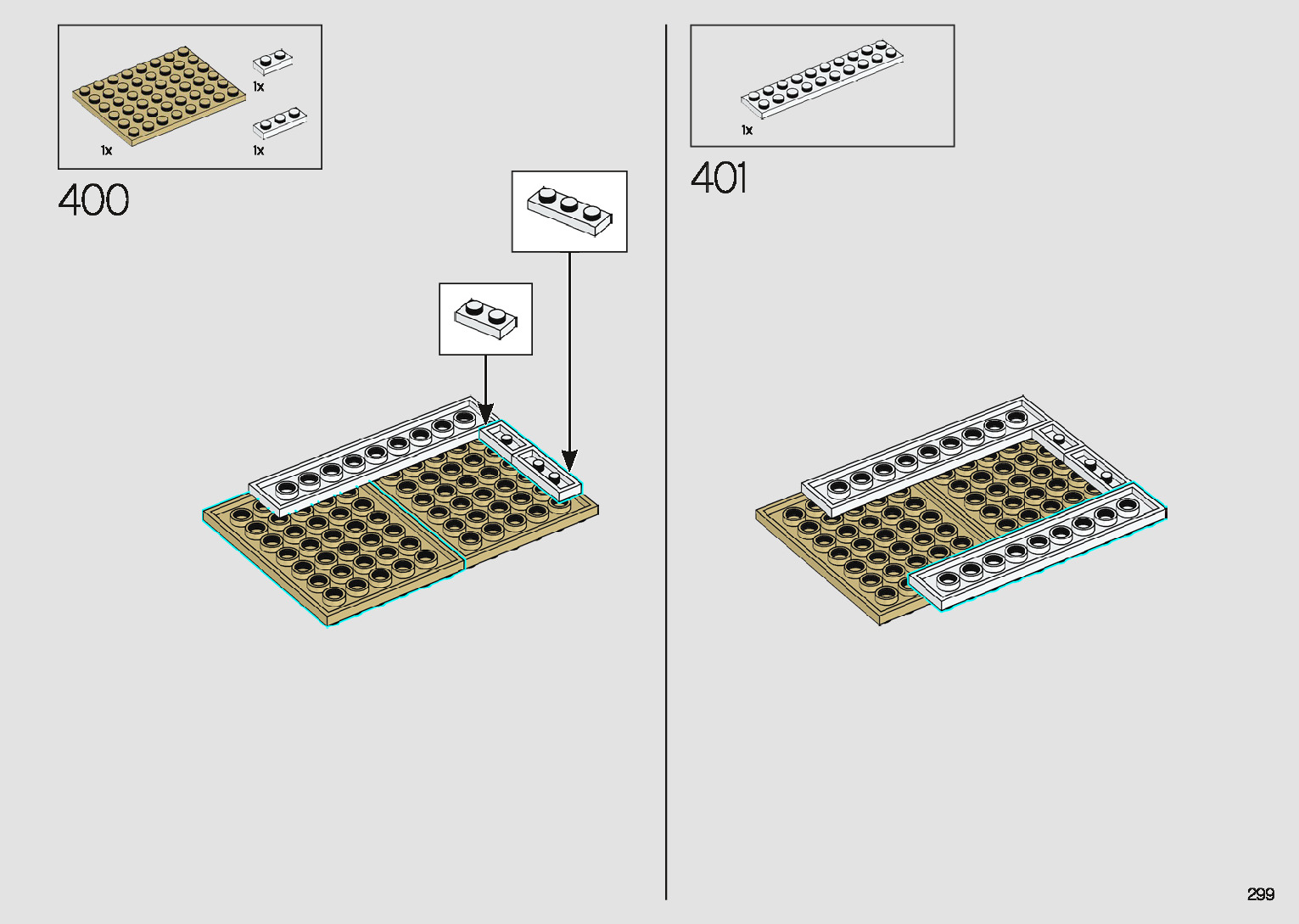 1x

1x

1x

400

1x

401

299