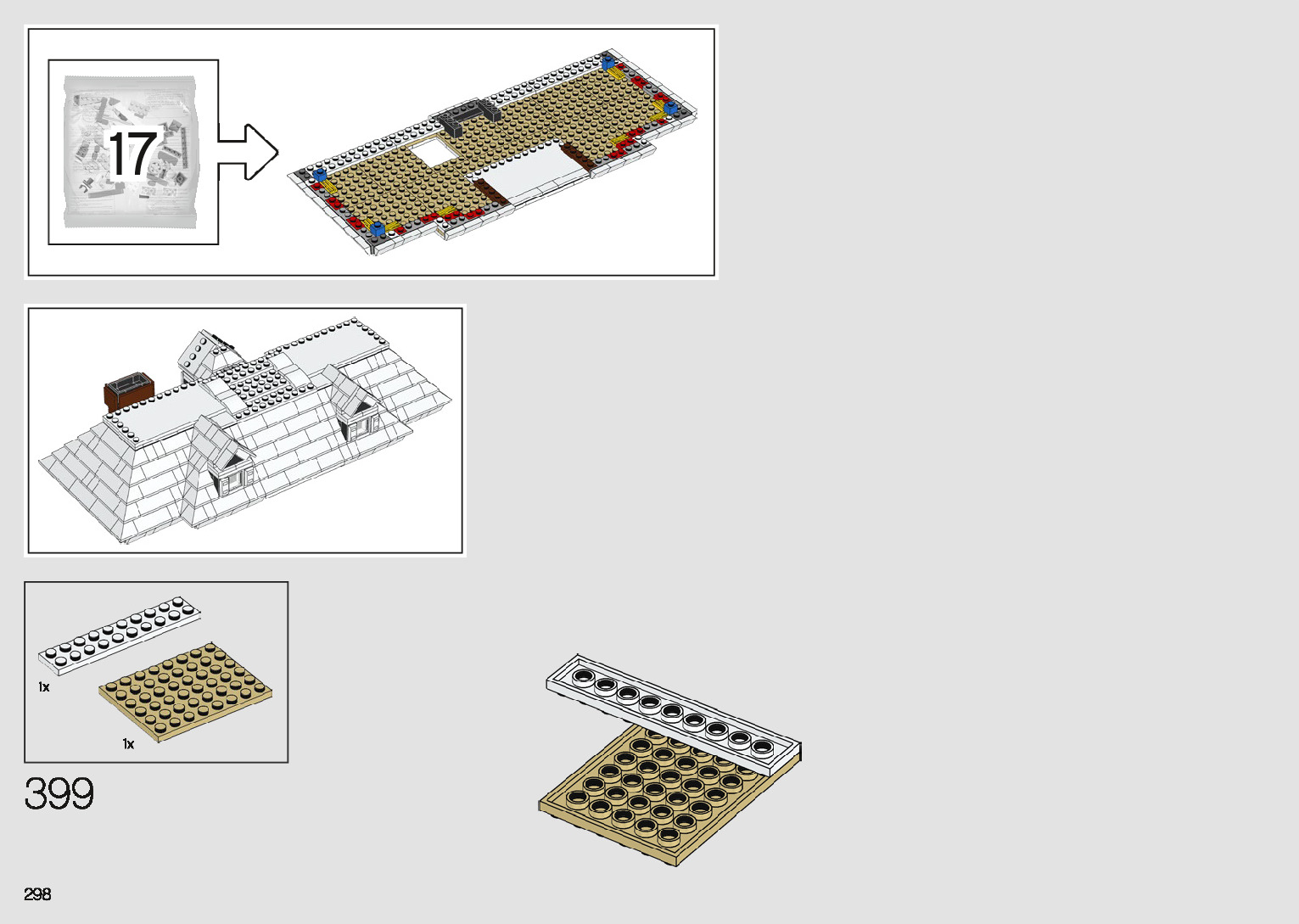 17

1x

1x

399

298