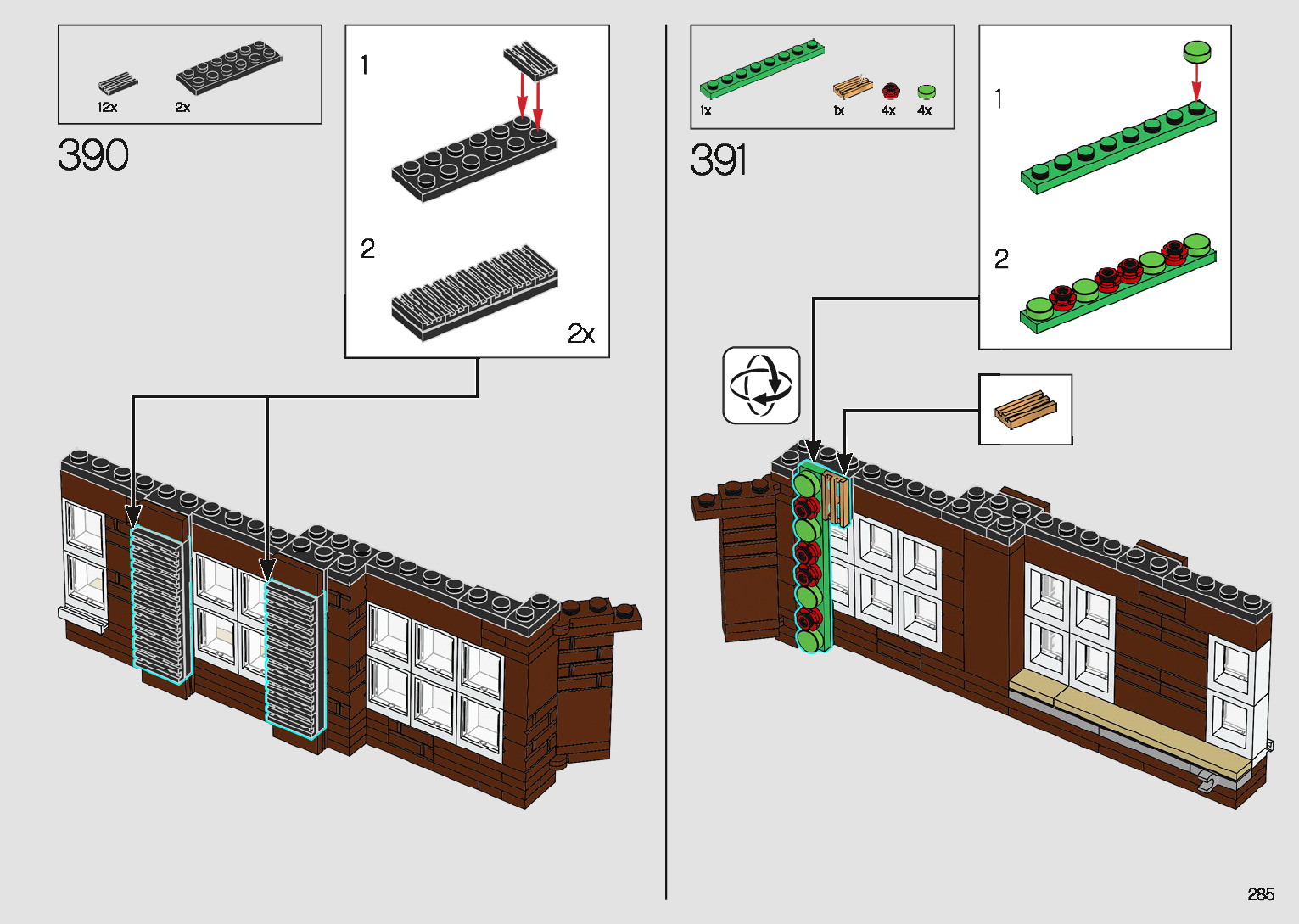 12x 2x

390

1

2

2x

1x 1x 4x 4x

391

1

2

285