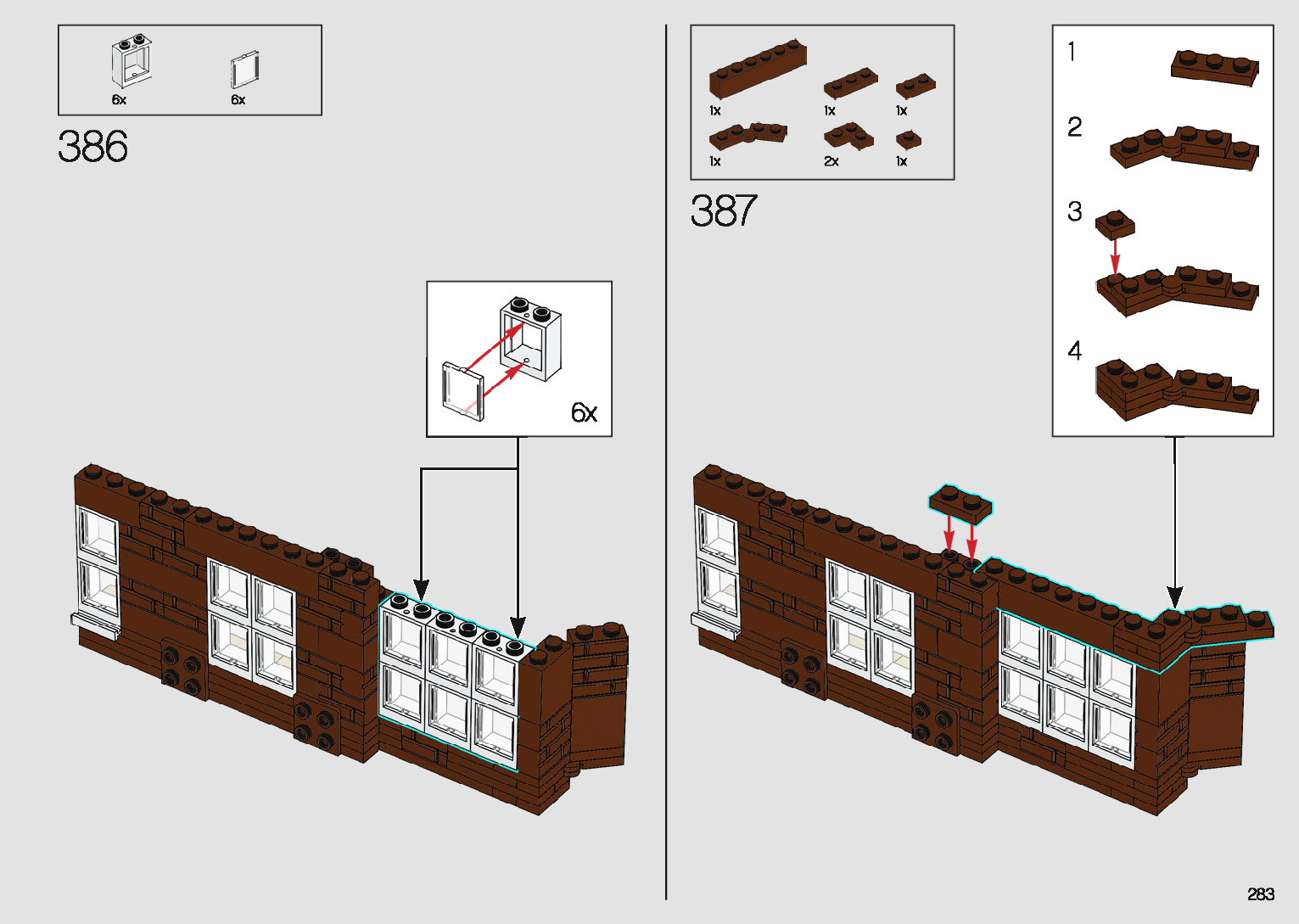 6x
6x

386

6x

1x
1x
1x
1x
2x
1x

387

1

2

3

4

283