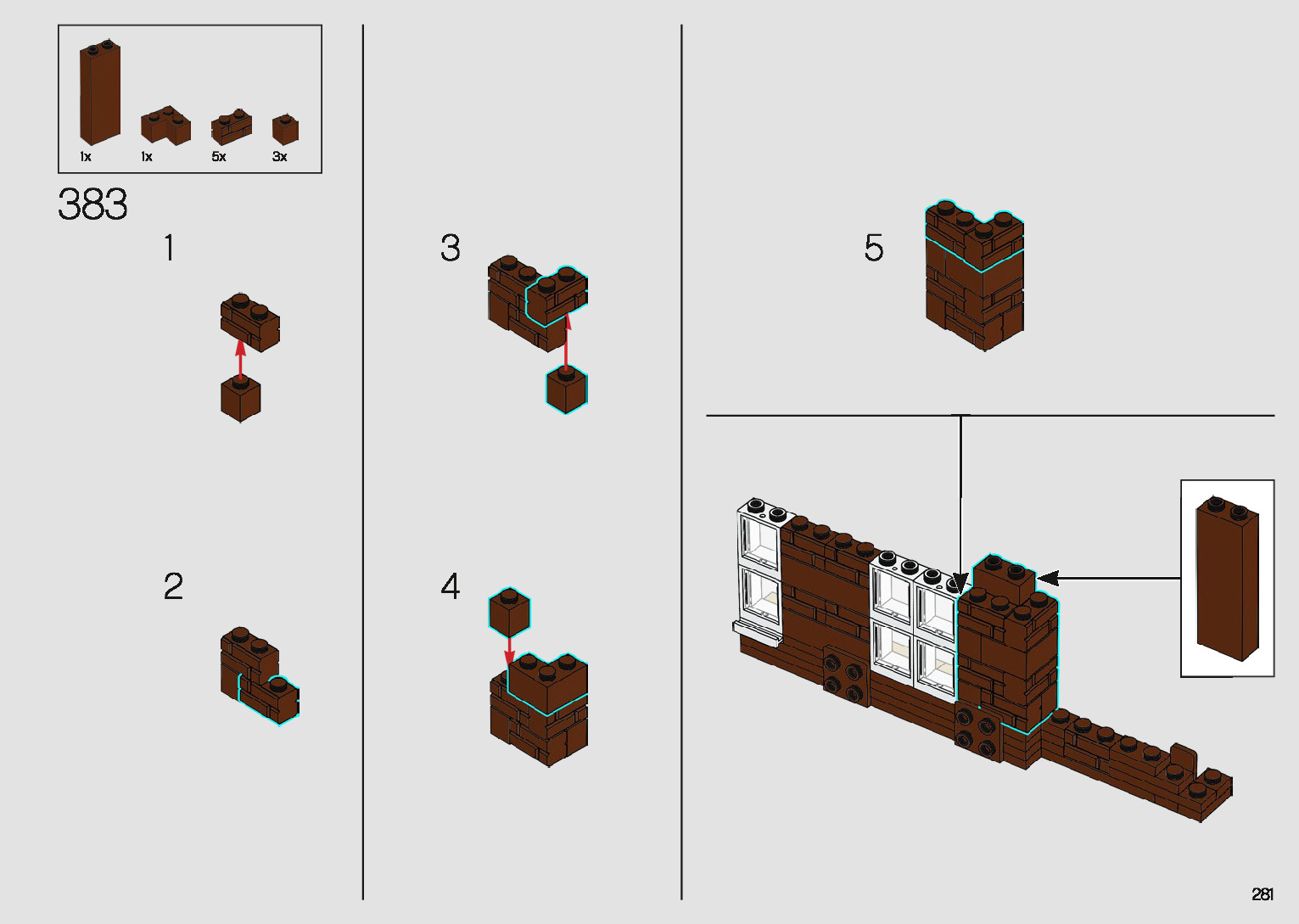 1x 1x 5x 3x

383

1

2

3

4

5

281