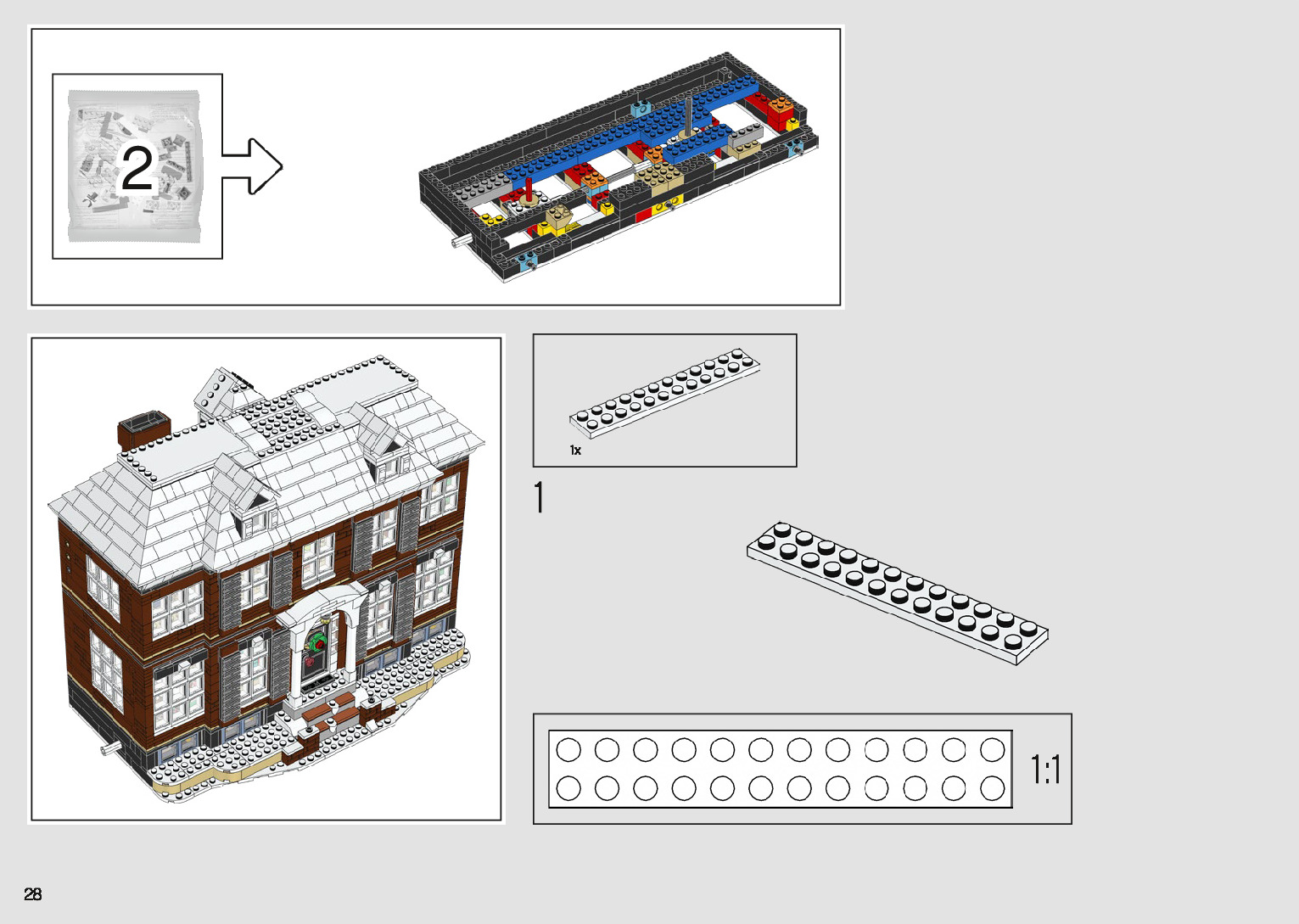 2

1x

1

1:1

28