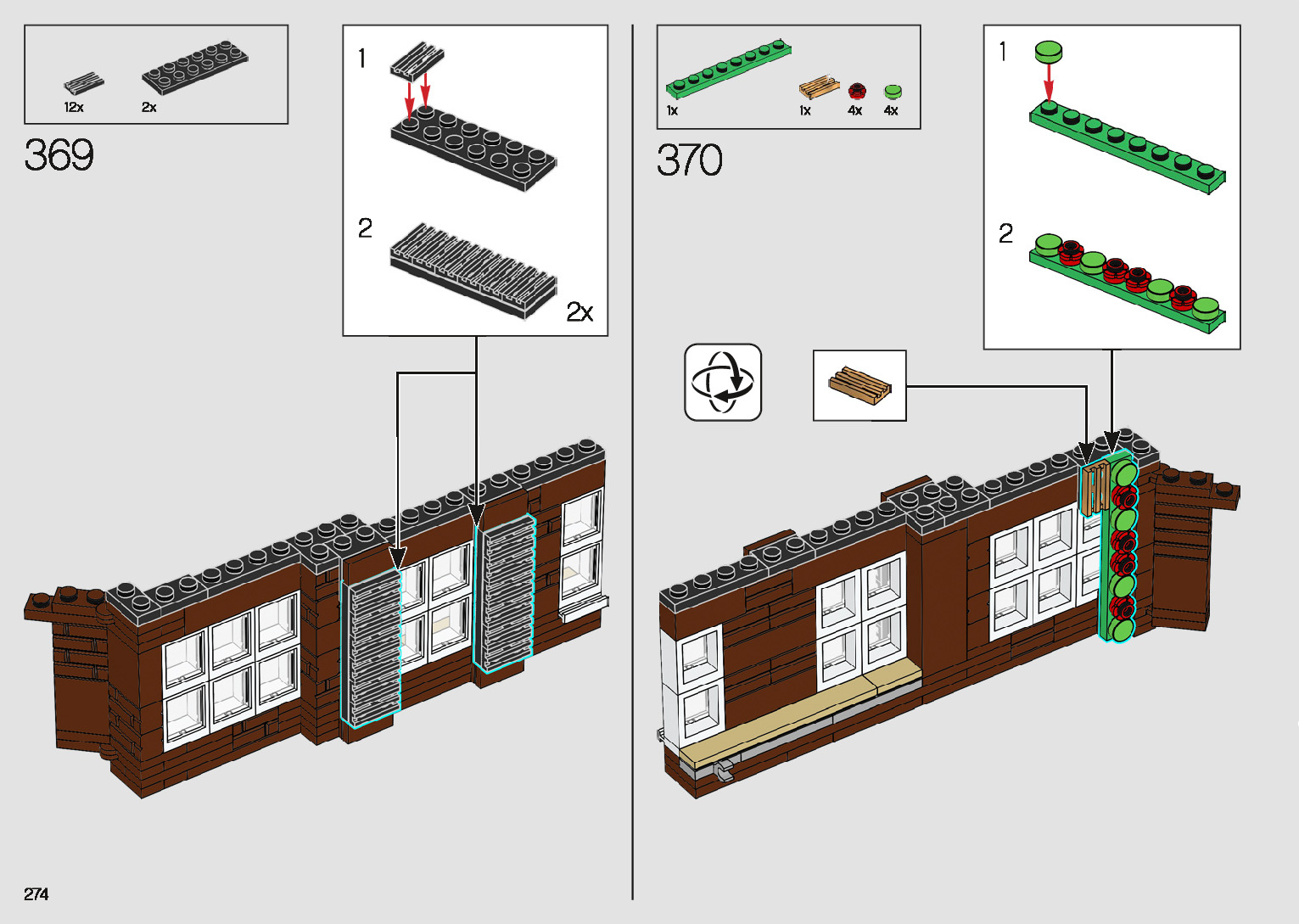 12x 2x

369

1

2

2x

1x 1x 4x 4x

370

1

2

274