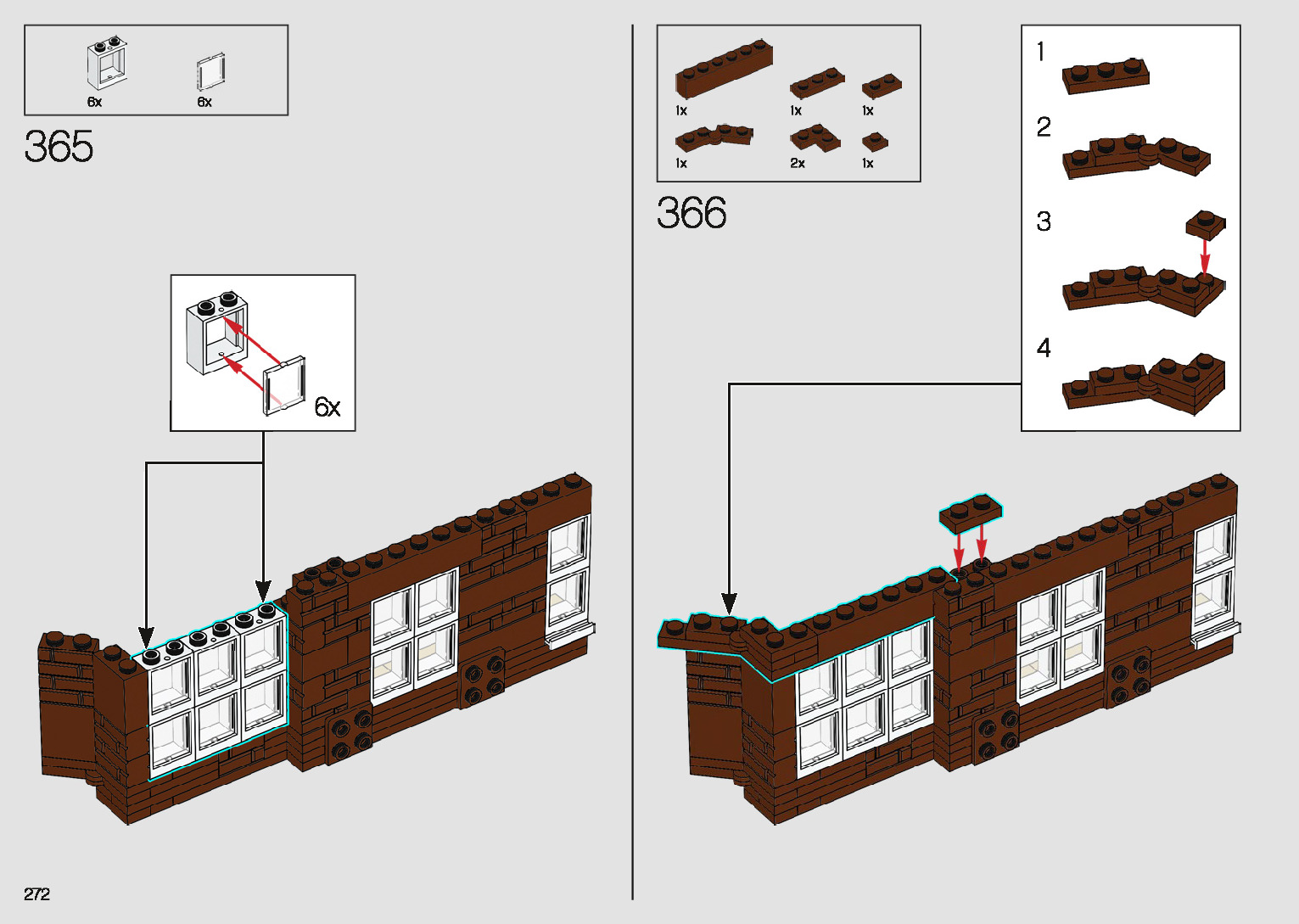 6x
6x

365

6x

272

1x
1x
1x
1x
2x
1x

366

1
2
3
4