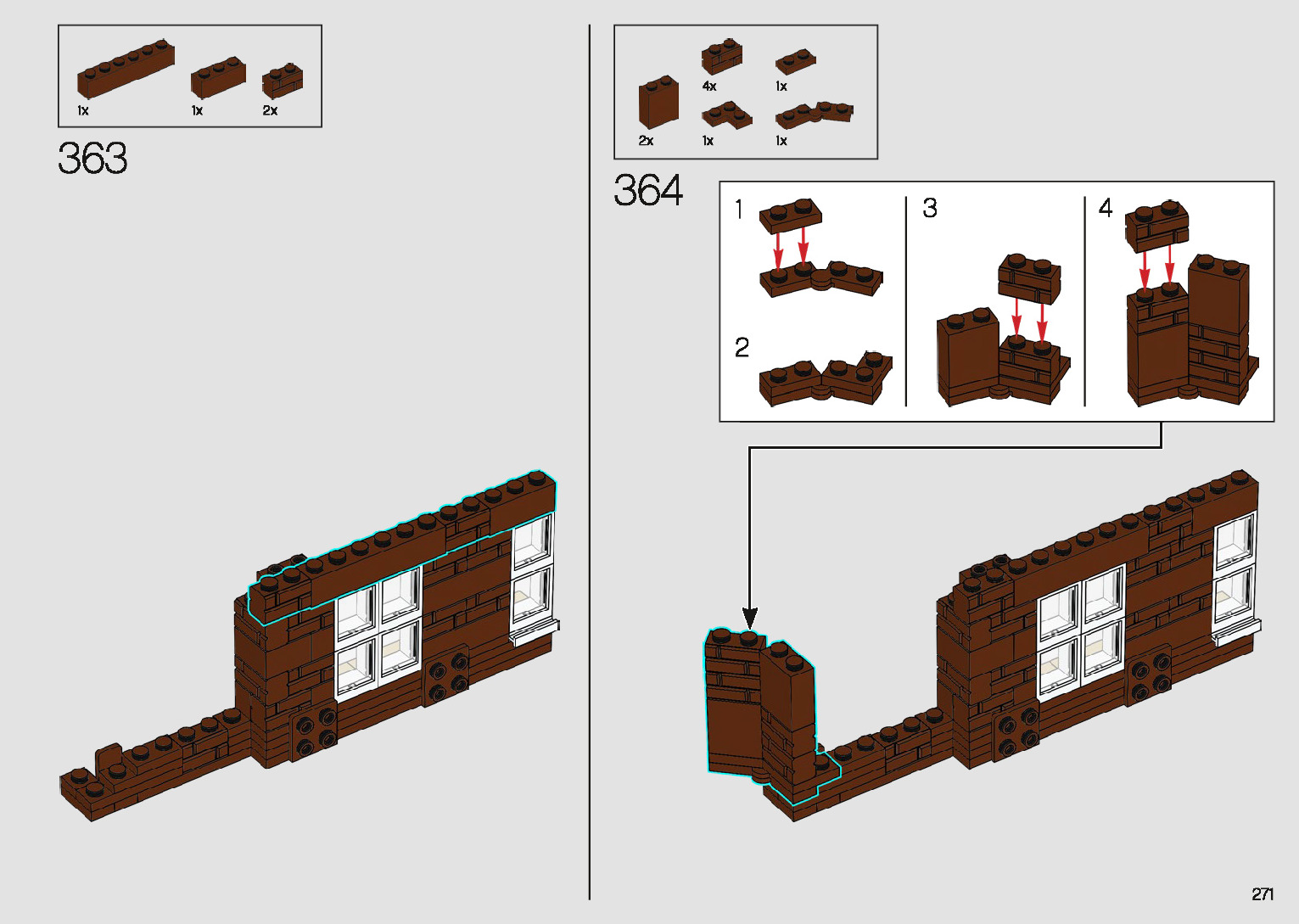 1x 1x 2x

363

4x 1x

2x 1x 1x

364

1

2

3

4

271