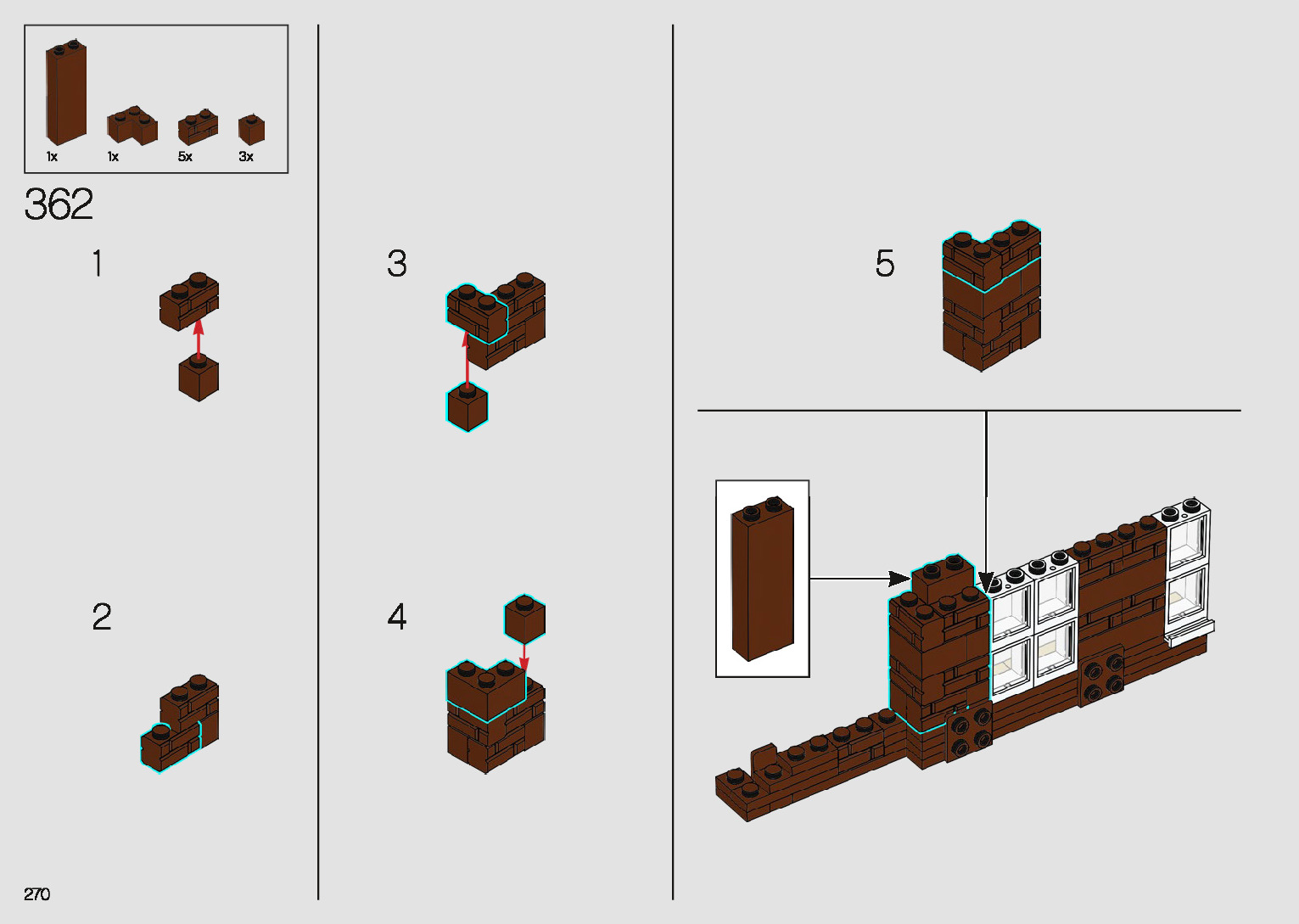 1x 1x 5x 3x

362

1

2

3

4

5

270