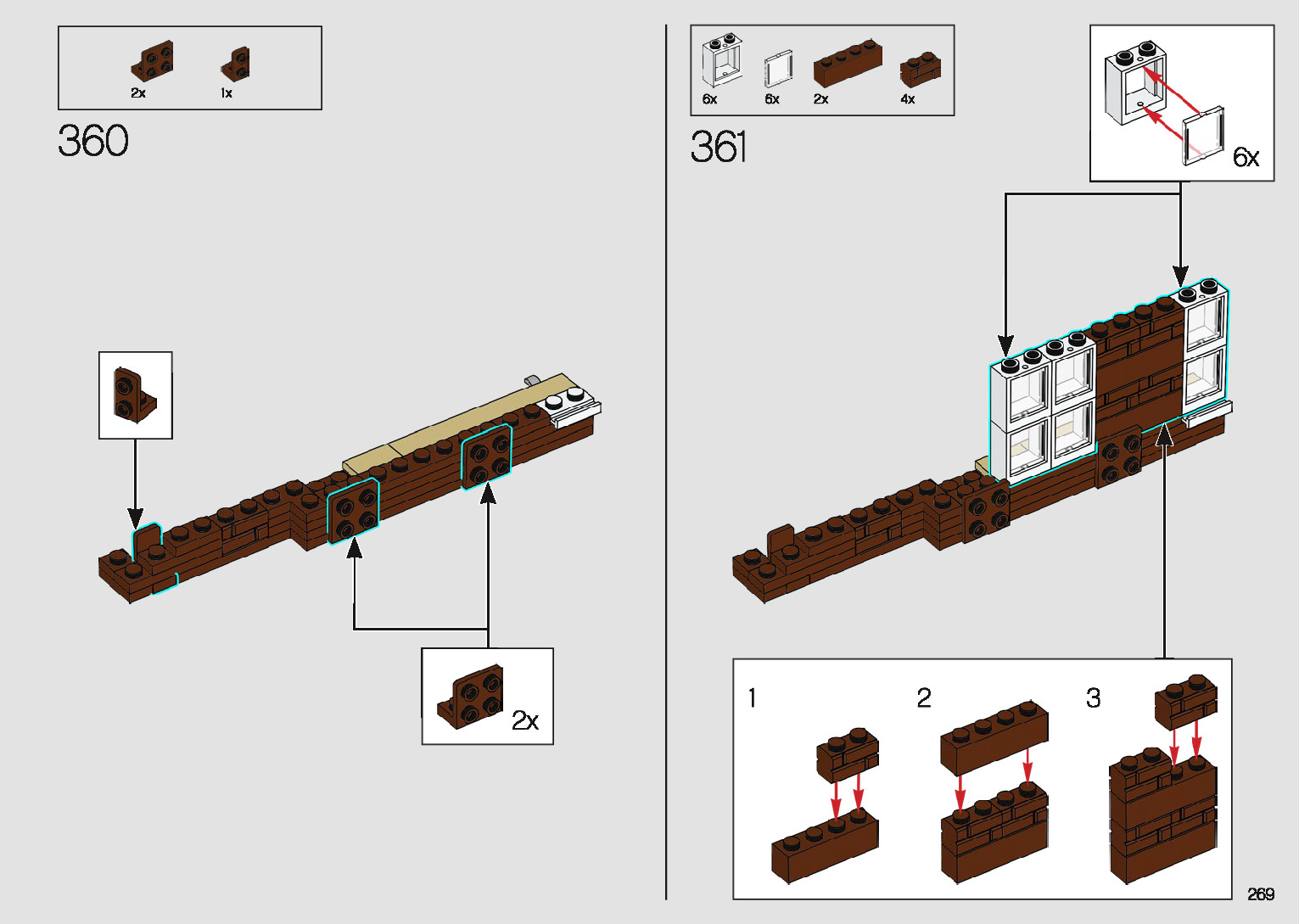 2x 1x

360

2x

6x 6x 2x 4x

361

6x

1

2

3

269