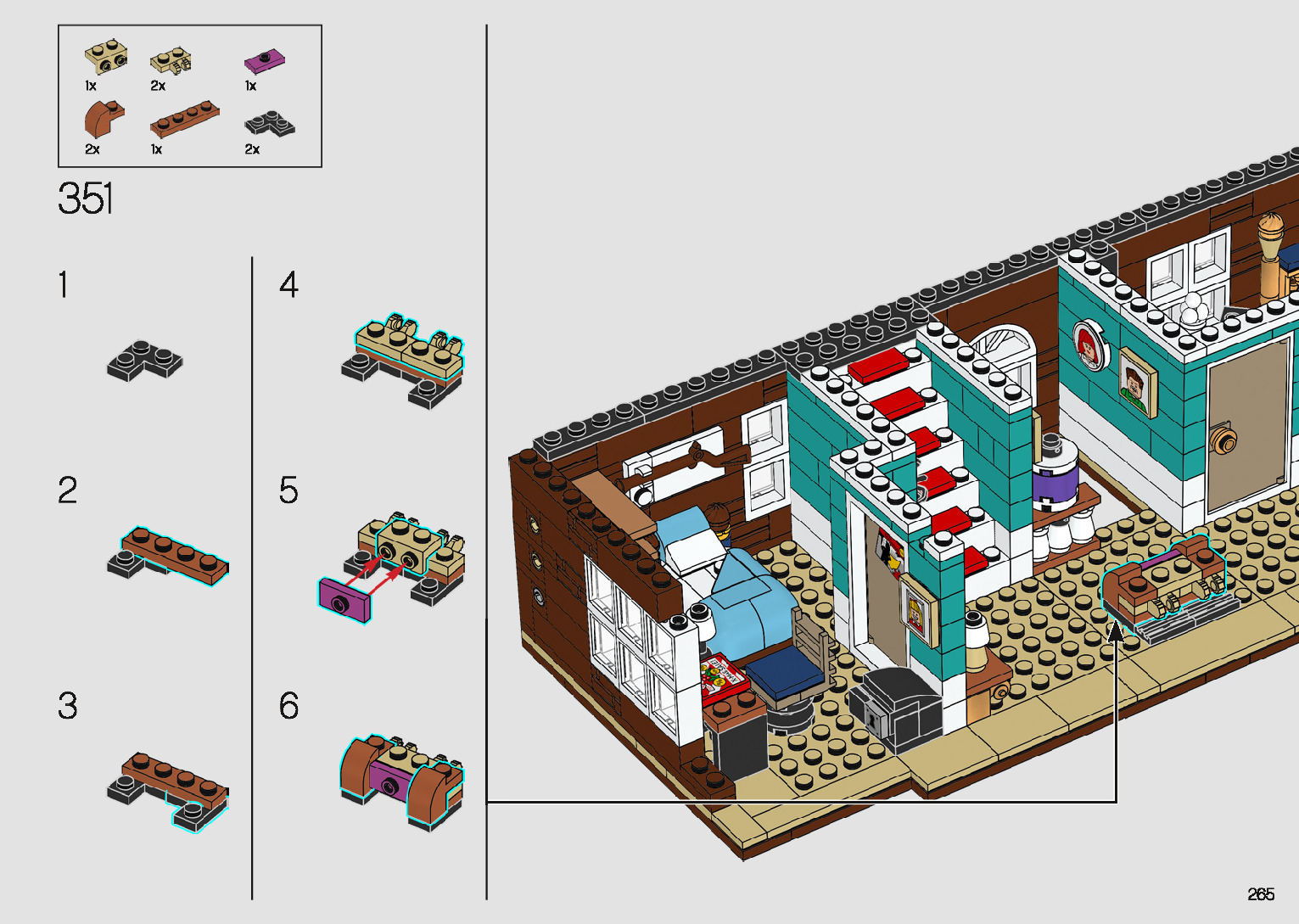 1x 2x 1x
2x 1x 2x

351

1

2

3

4

5

6

265