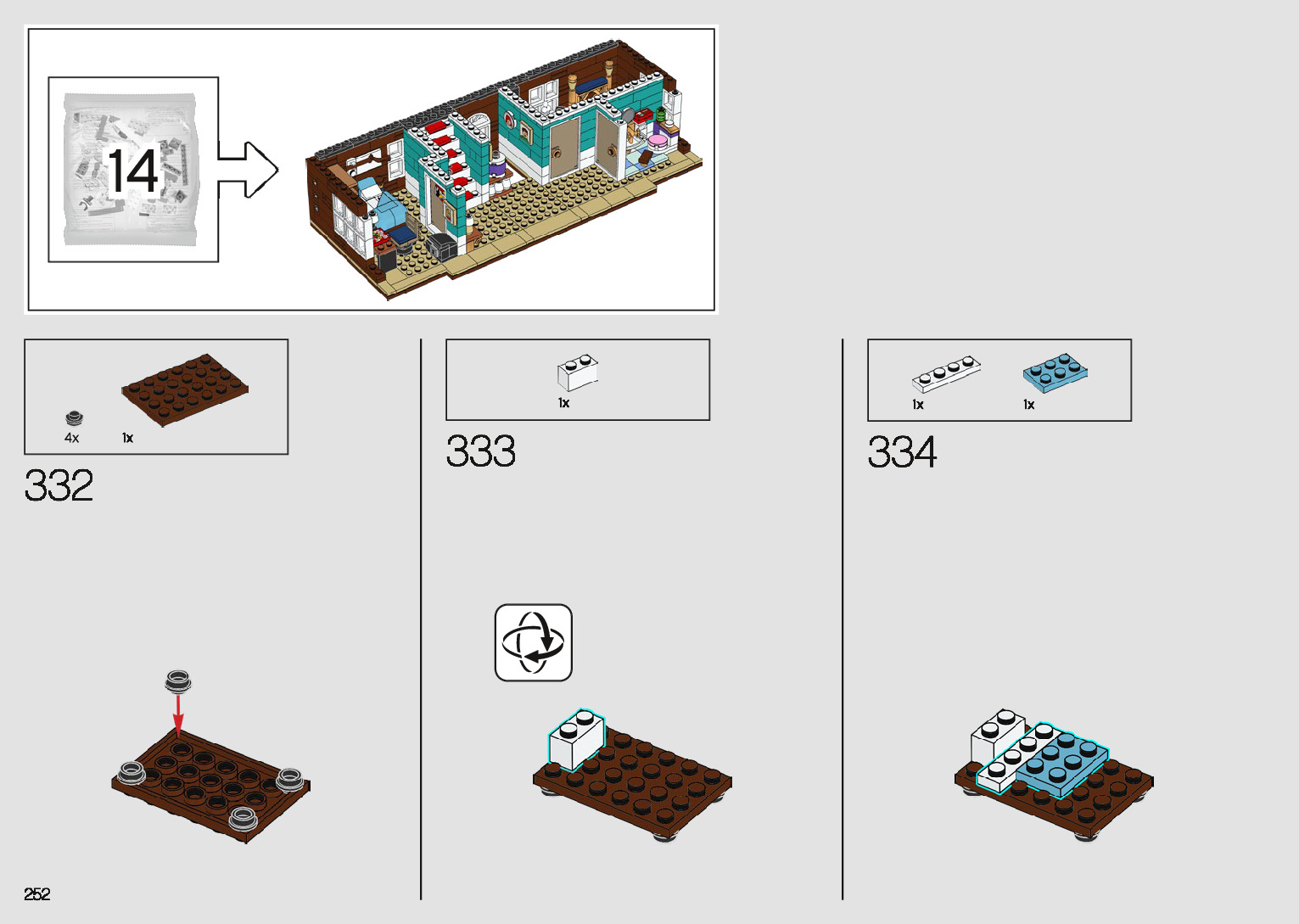 14

4x

1x

332

1x

333

1x

1x

334

252