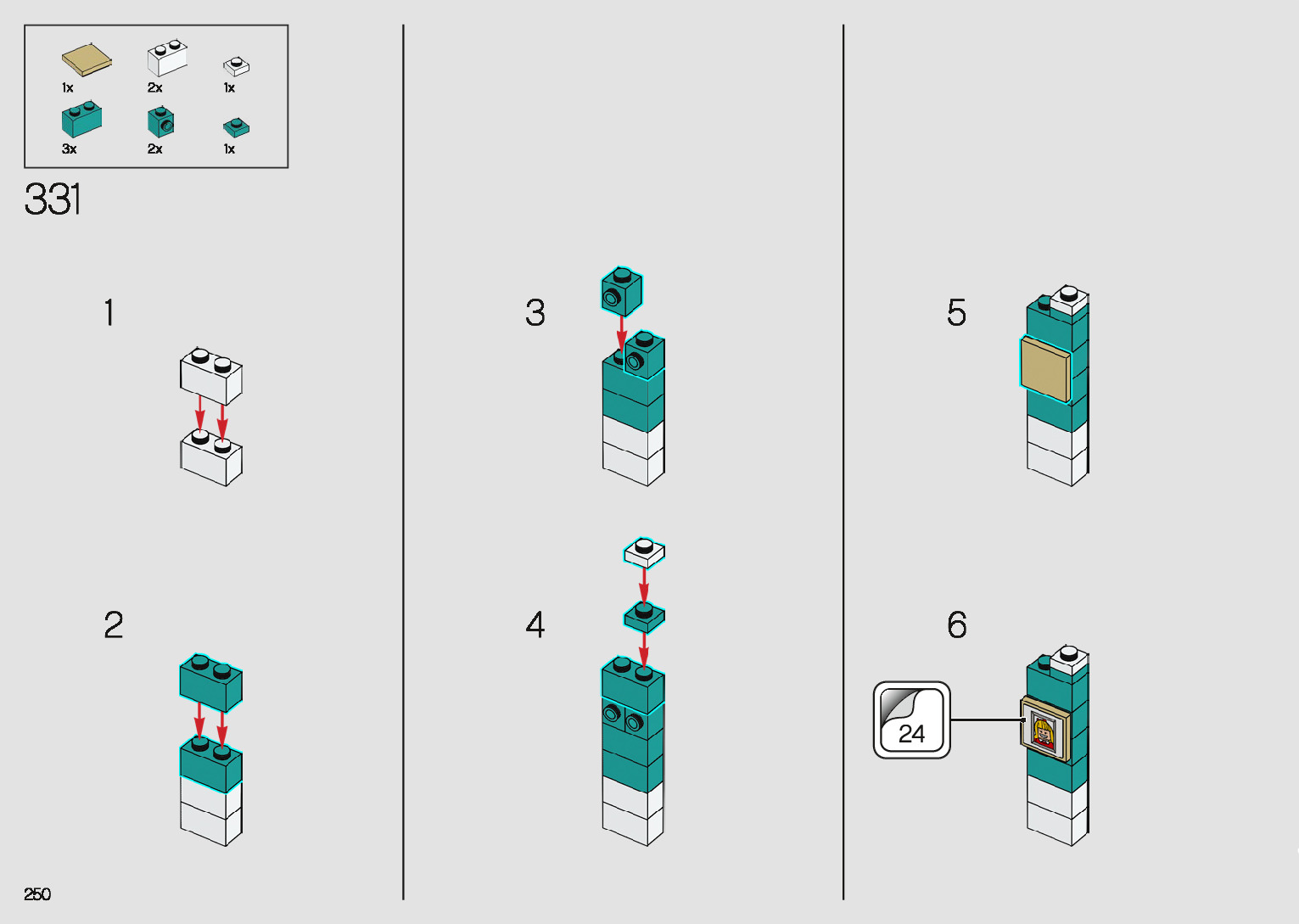 1x 2x 1x
3x 2x 1x

331

1

2

3

4

5

6

24

250