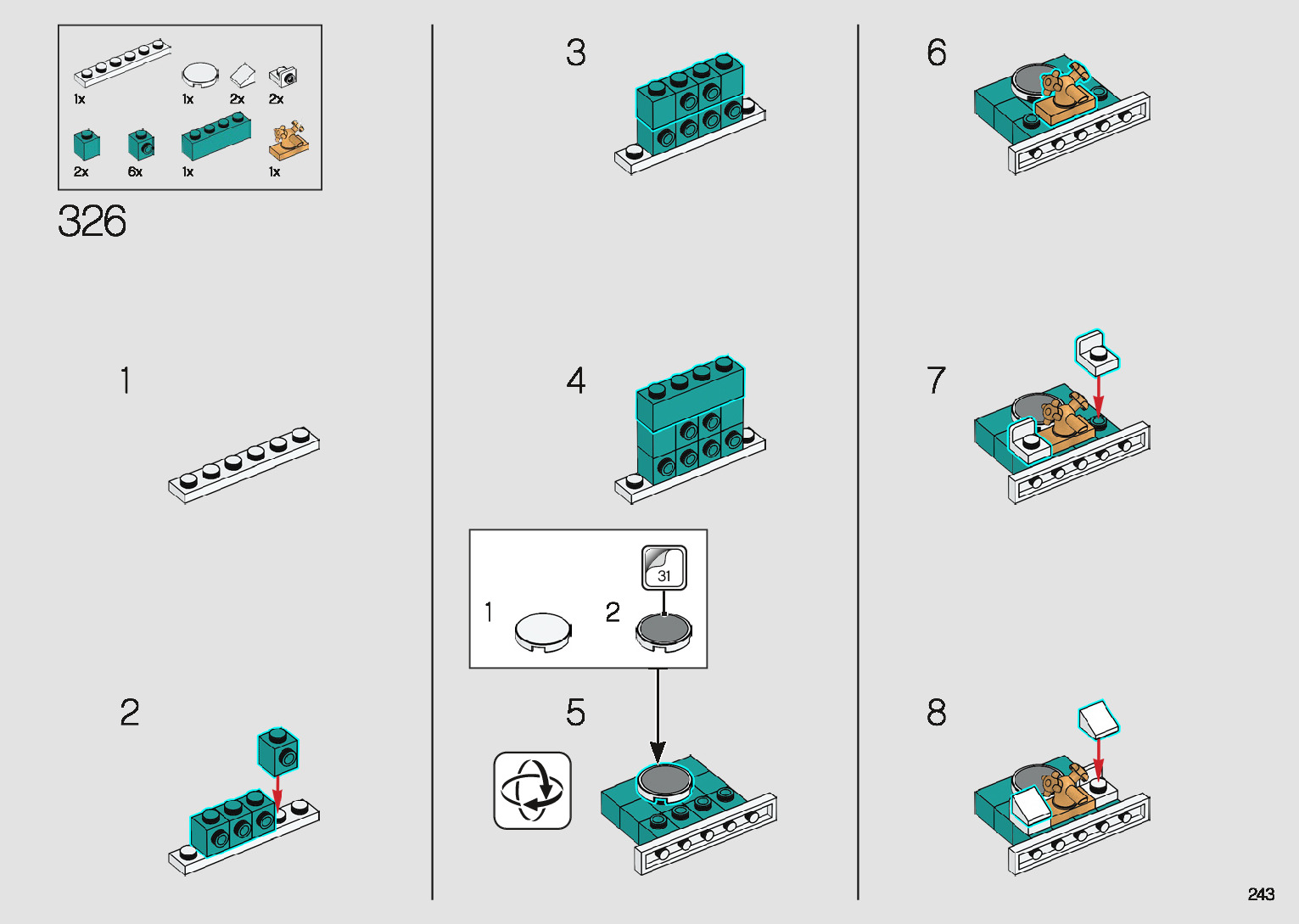 1x 1x 2x 2x
2x 6x 1x 1x

326

1

2

3

4

1 2 31

5

6

7

8

243