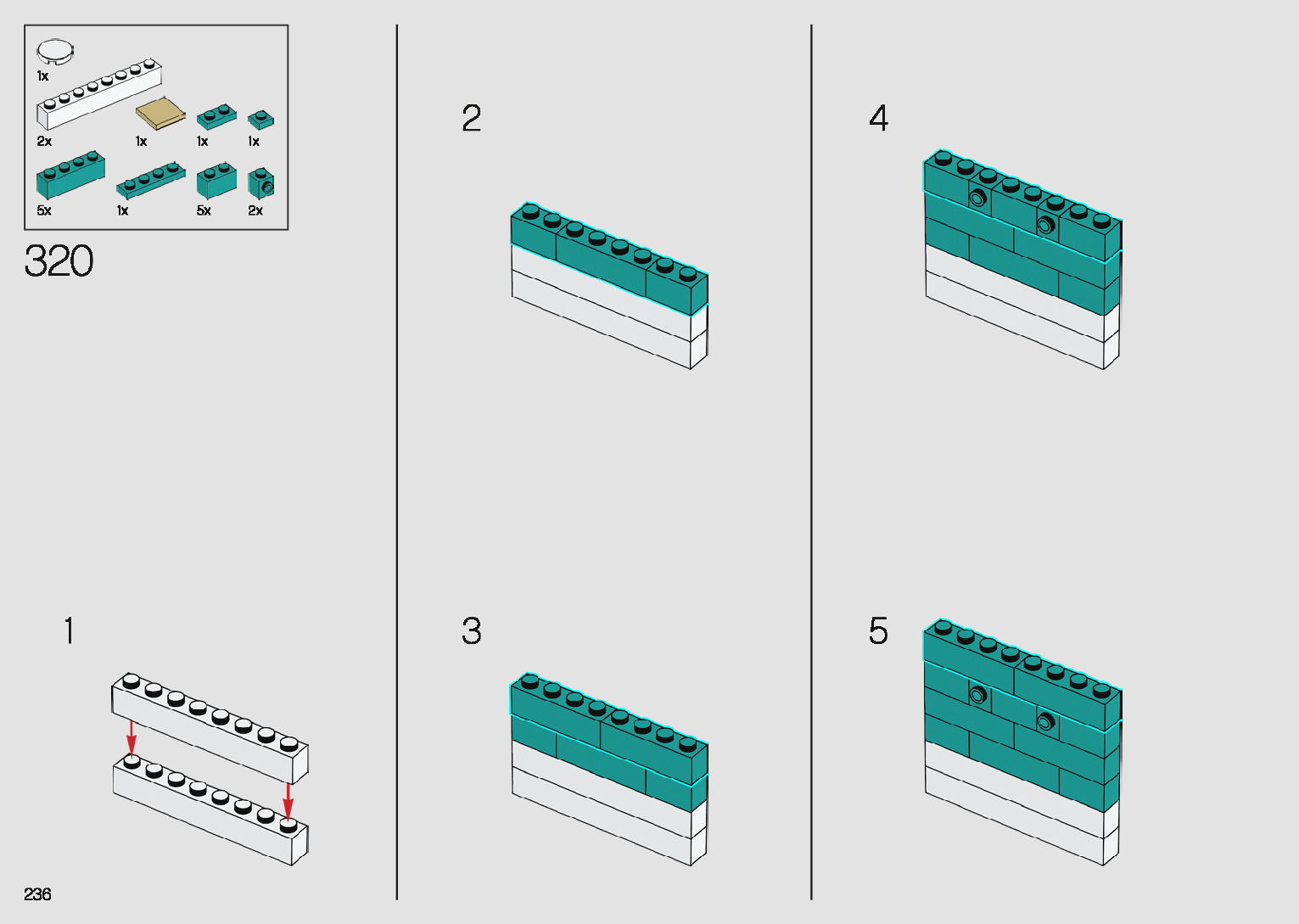 1x
2x
1x
1x
1x
5x
1x
5x
2x

320

1

2

3

4

5

236