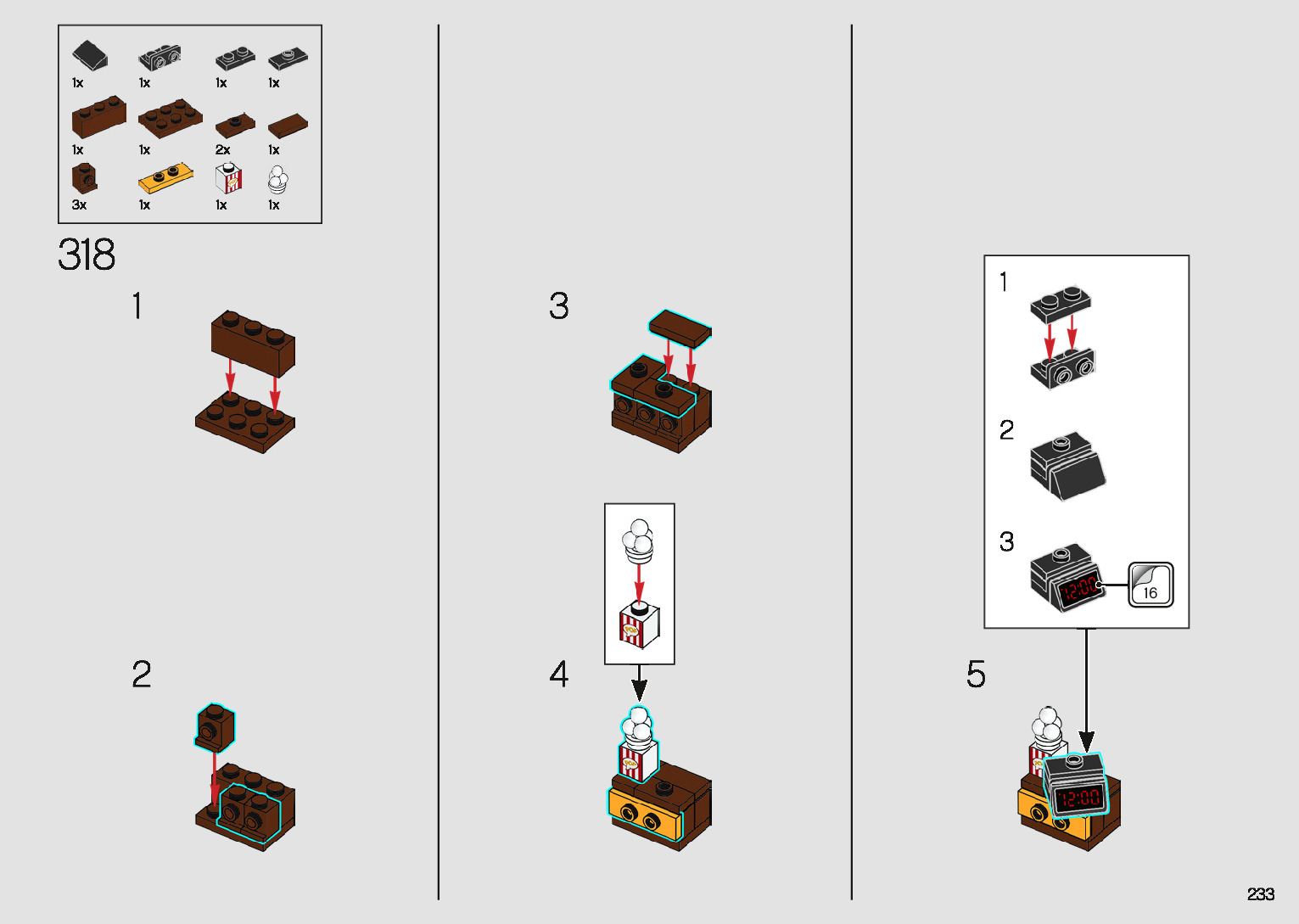 1x 1x 1x 1x
1x 1x 2x 1x
3x 1x 1x 1x

318

1

2

3

4

1

2

3

12:00

16

5

12:00

233