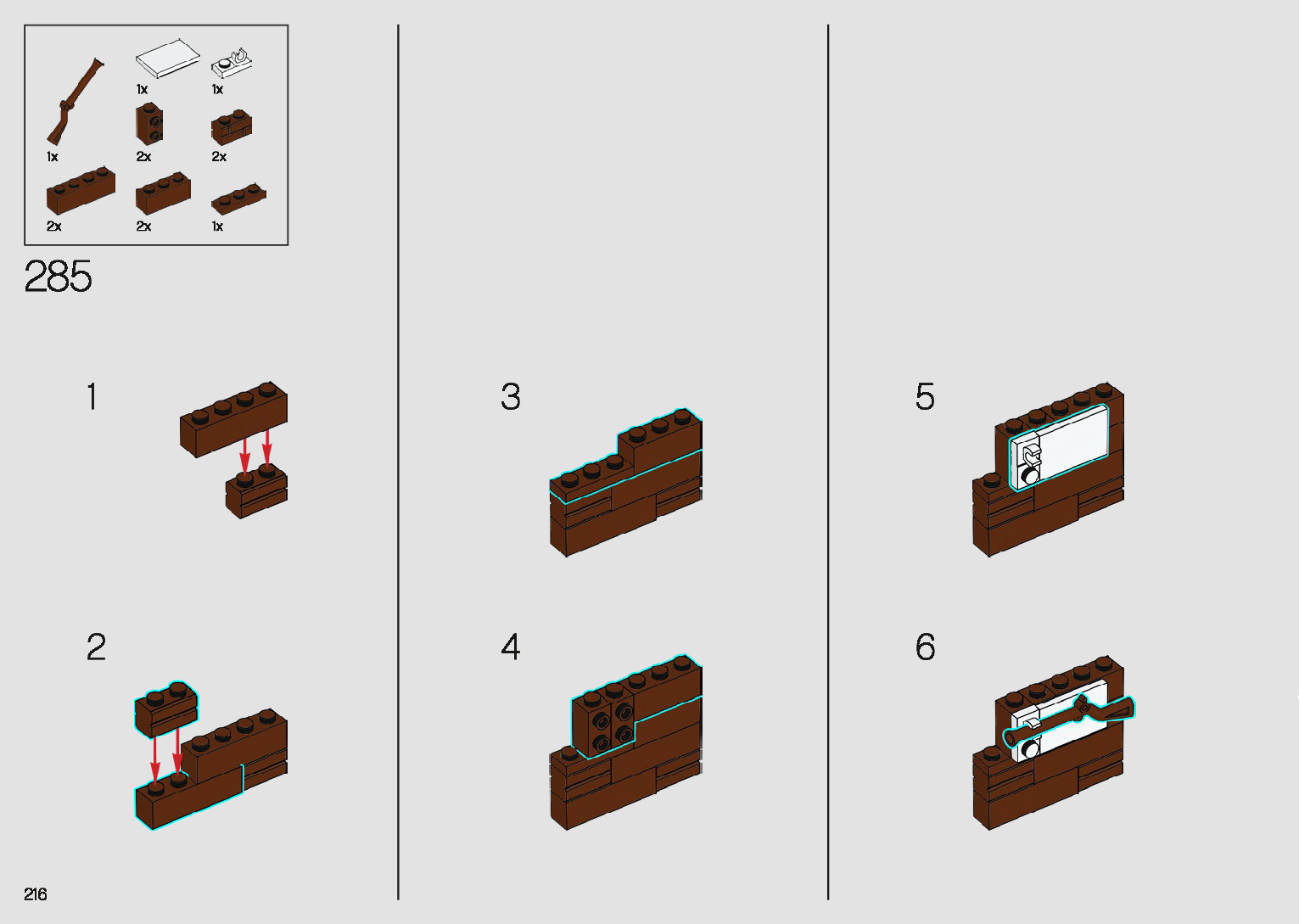 1x 1x
1x 2x 2x
2x 2x 1x

285

1

2

3

4

5

6

216