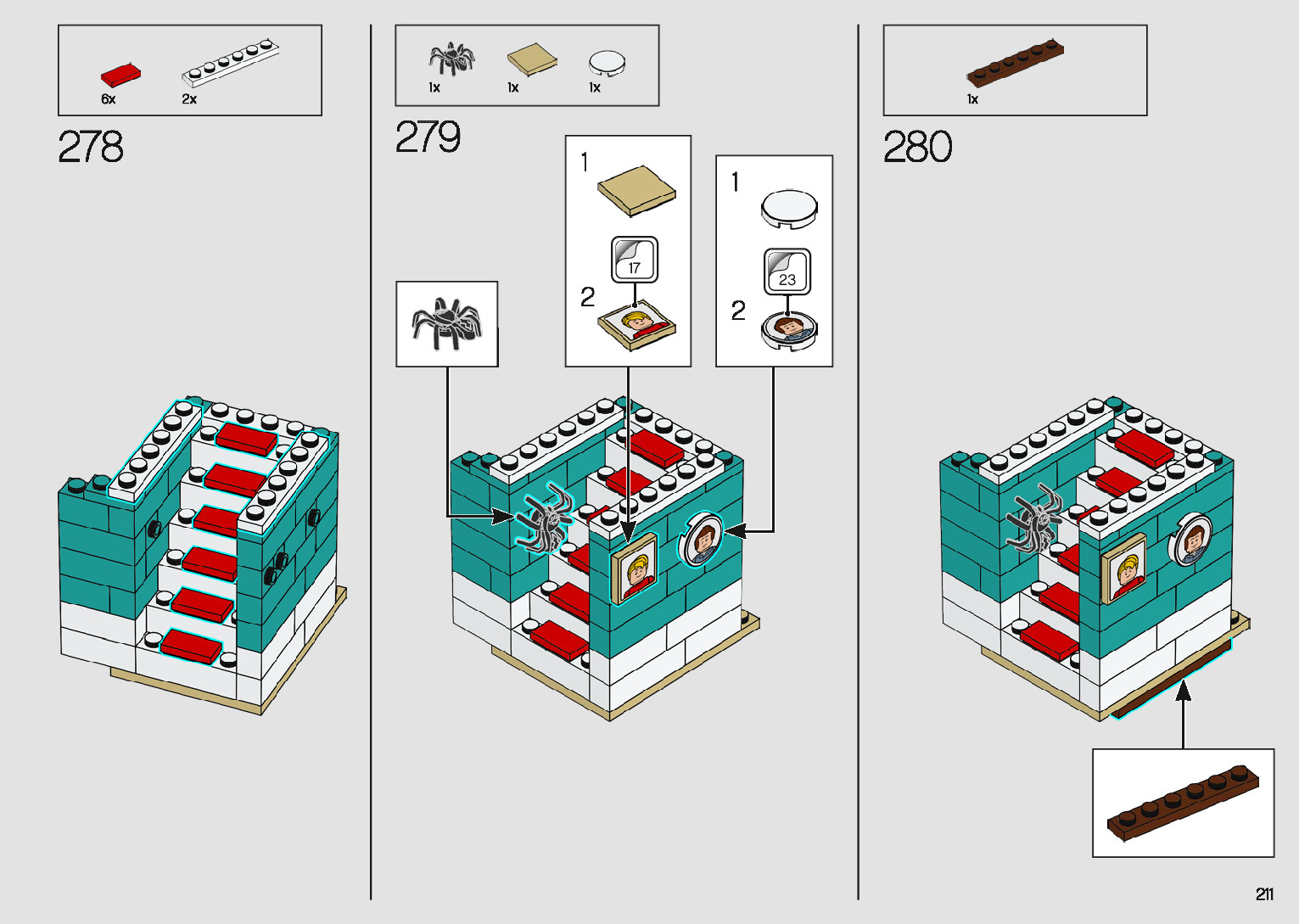 6x 2x

278

1x 1x 1x

279

1

17

2

1

23

2

1x

280

211