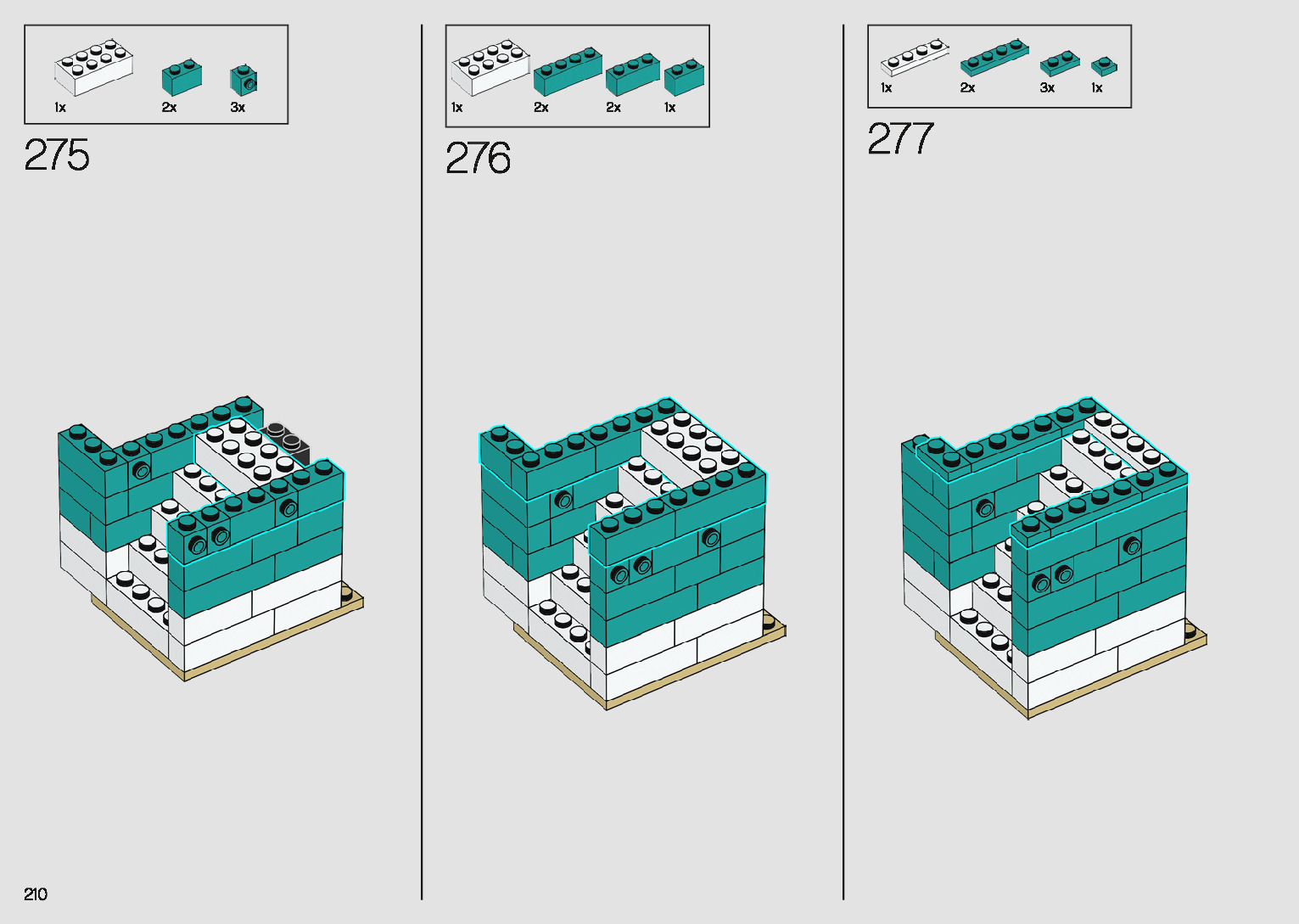 1x 2x 3x

275

1x 2x 2x 1x

276

1x 2x 3x 1x

277

210