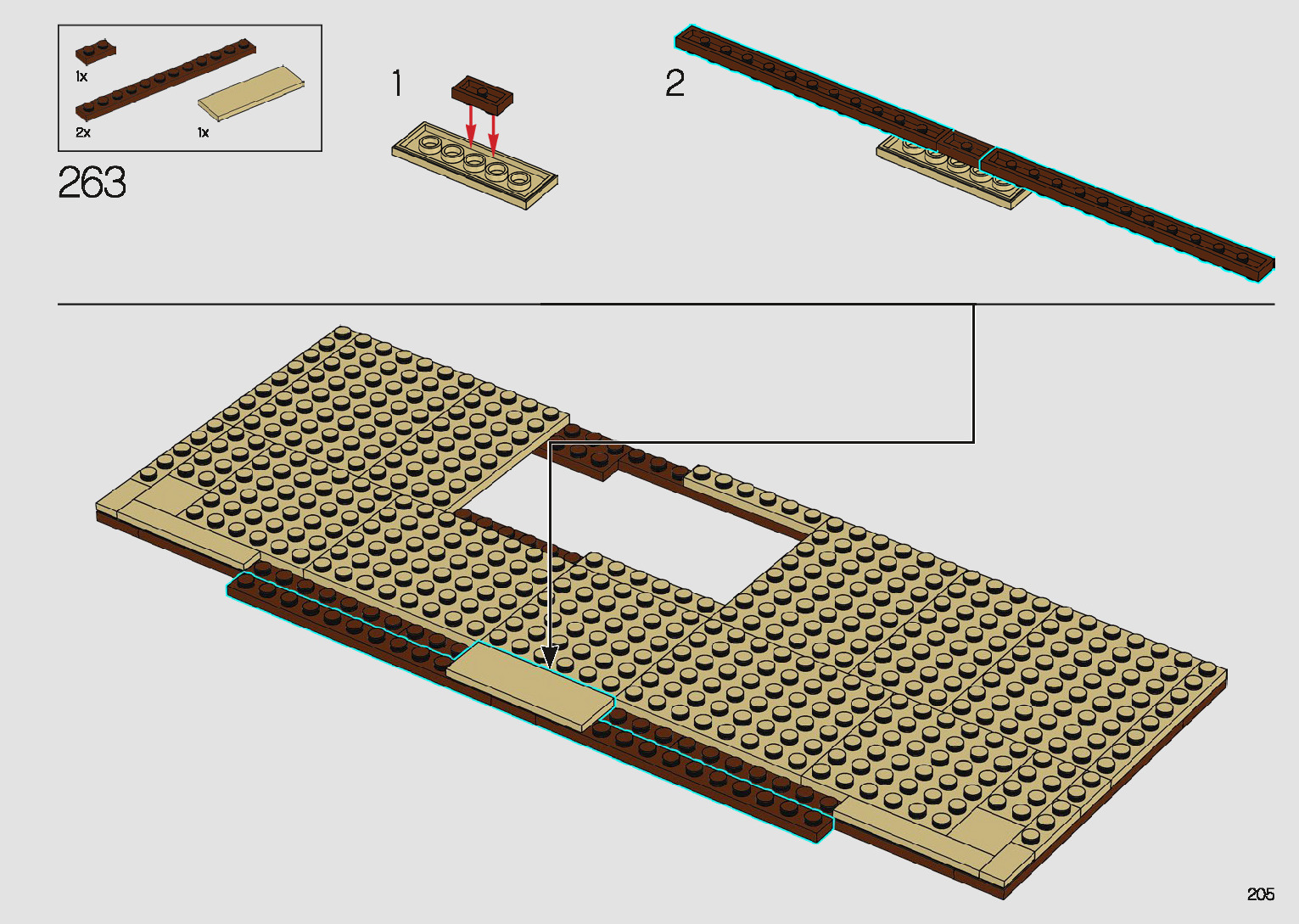 1x
2x
1x
263
1
2
205