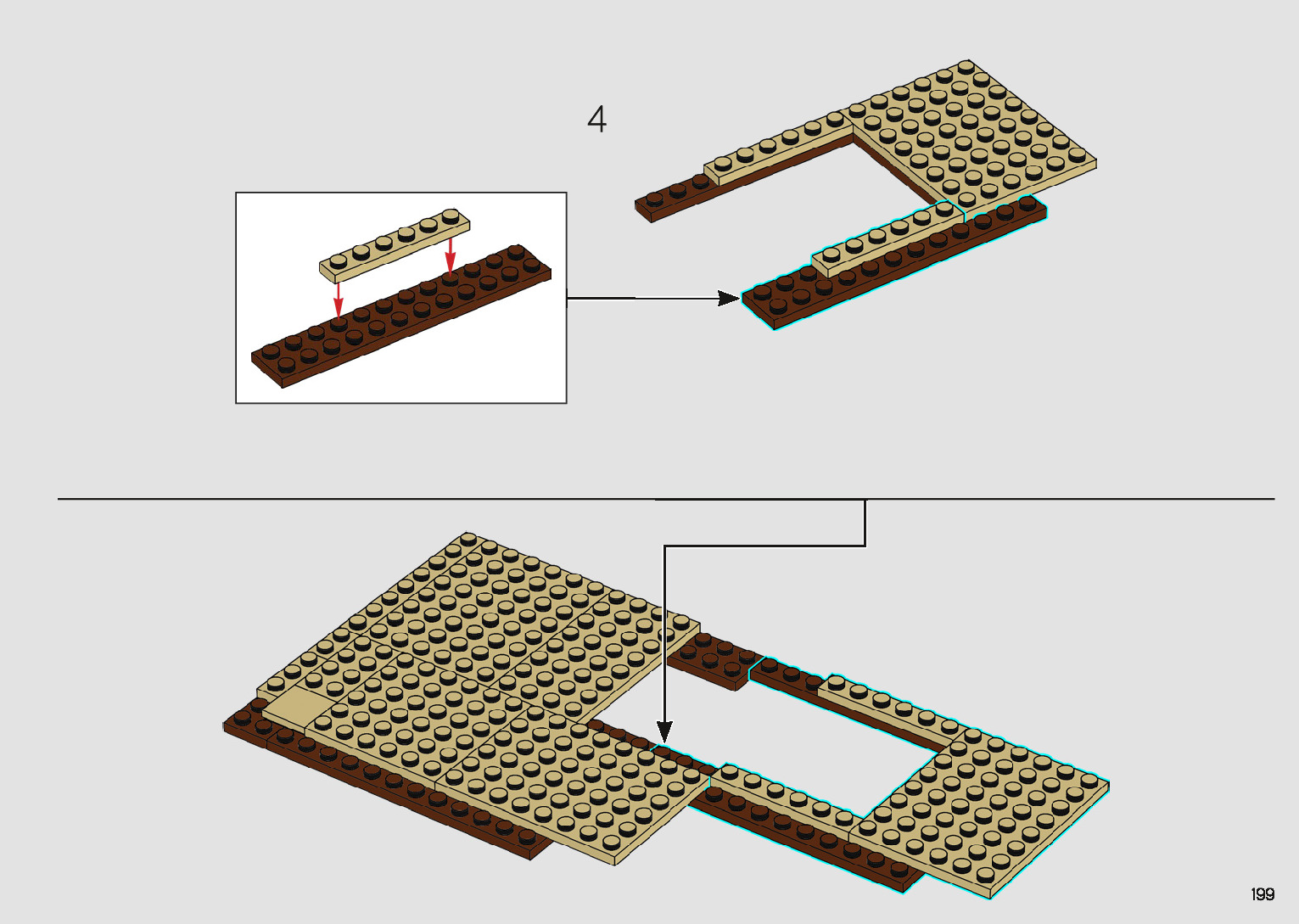 4

199