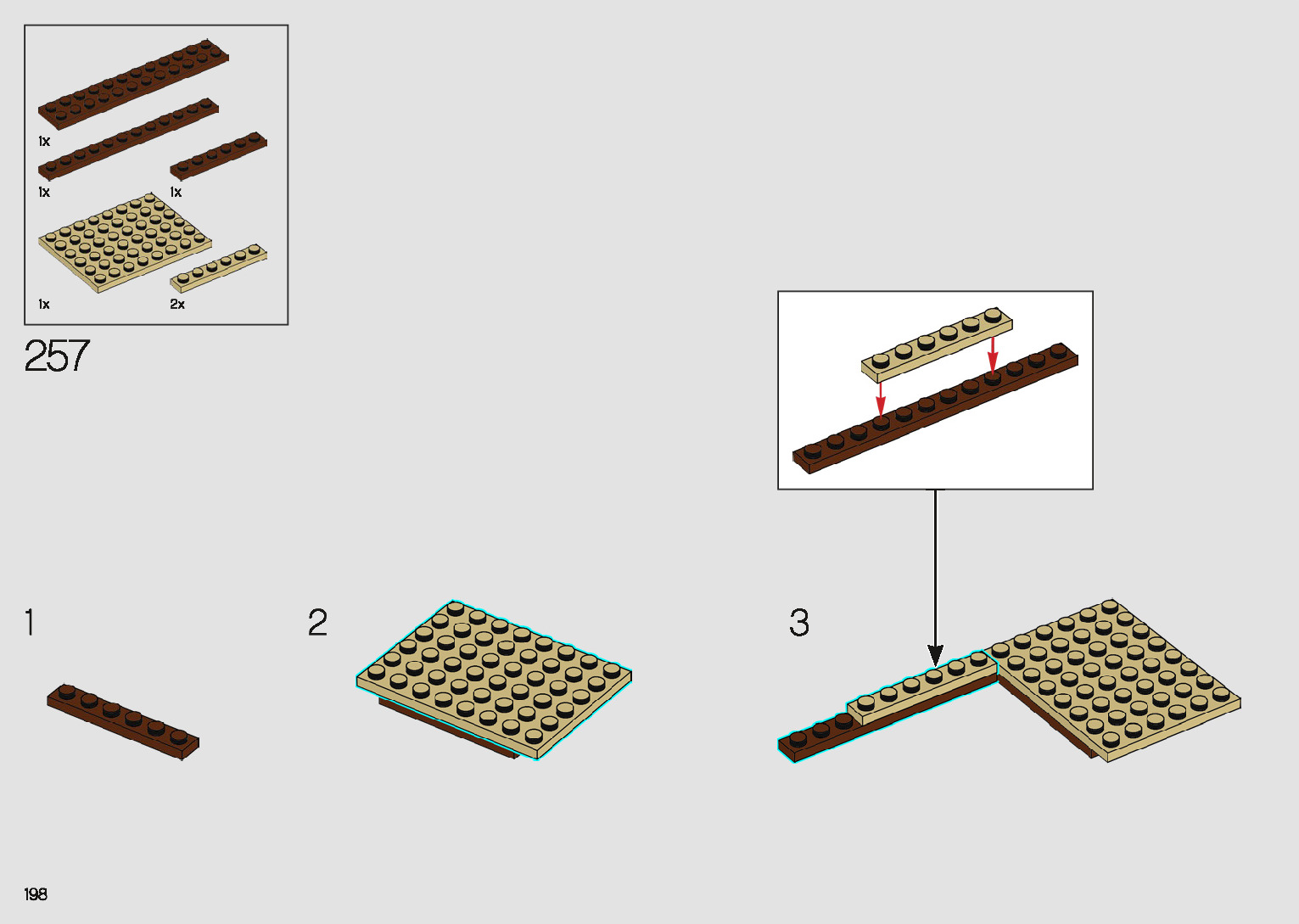 1x

1x

1x

1x

2x

257

1

2

3

198