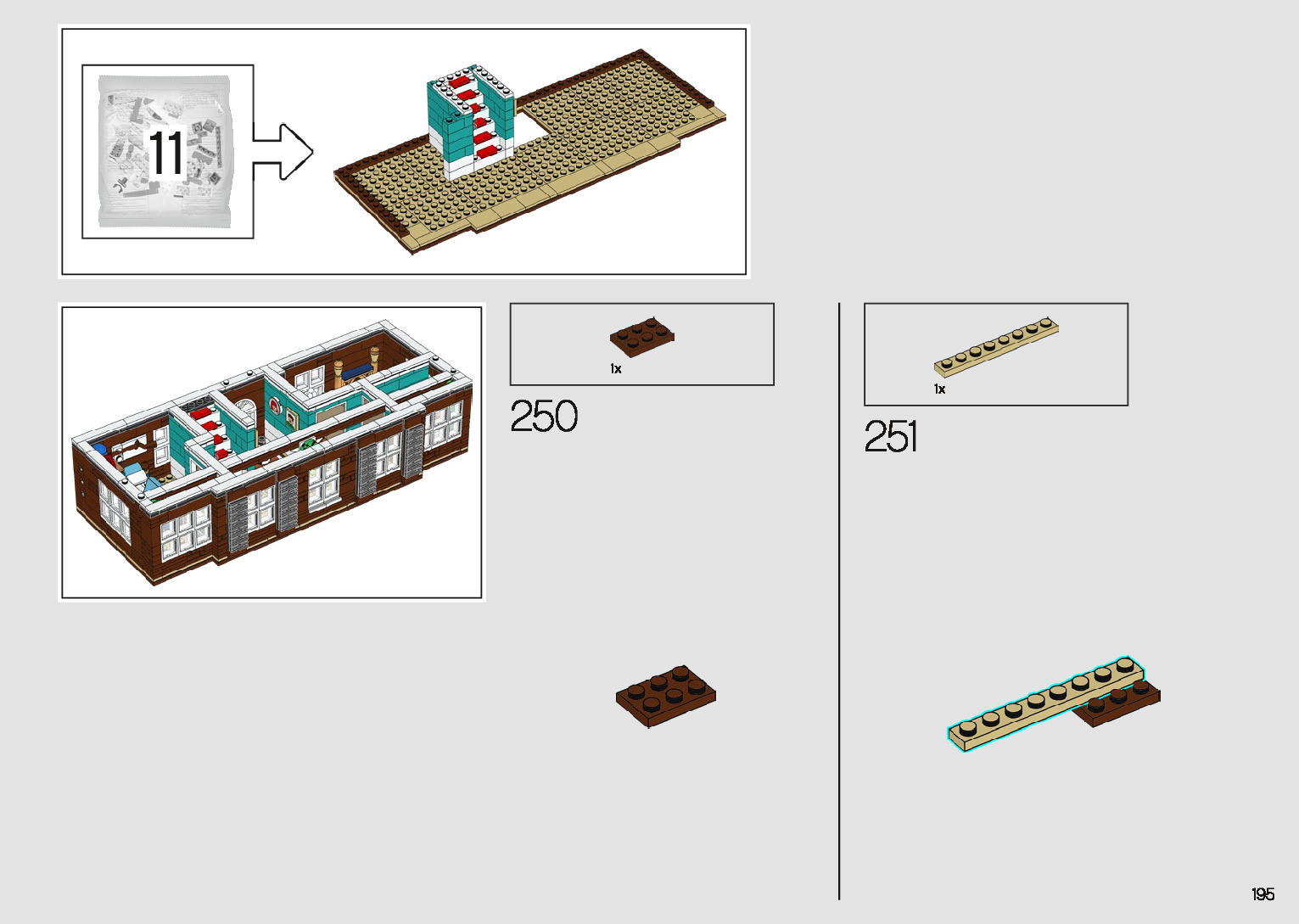 11

1x

250

1x

251

195