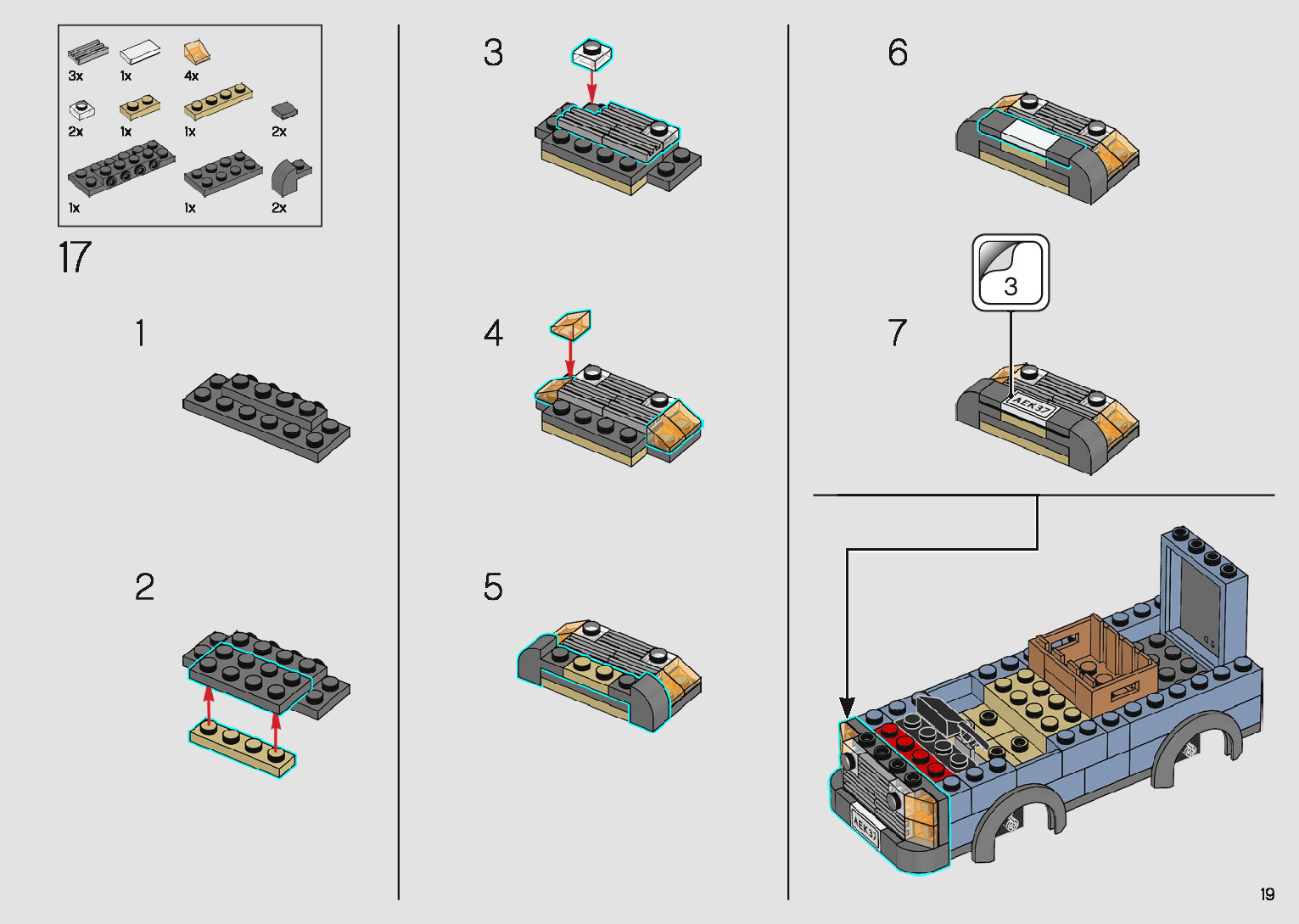 3x 1x 4x
2x 1x 1x 2x
1x 1x 2x

17

1

2

3

4

5

6

3

7

AEK37

AEK37

19