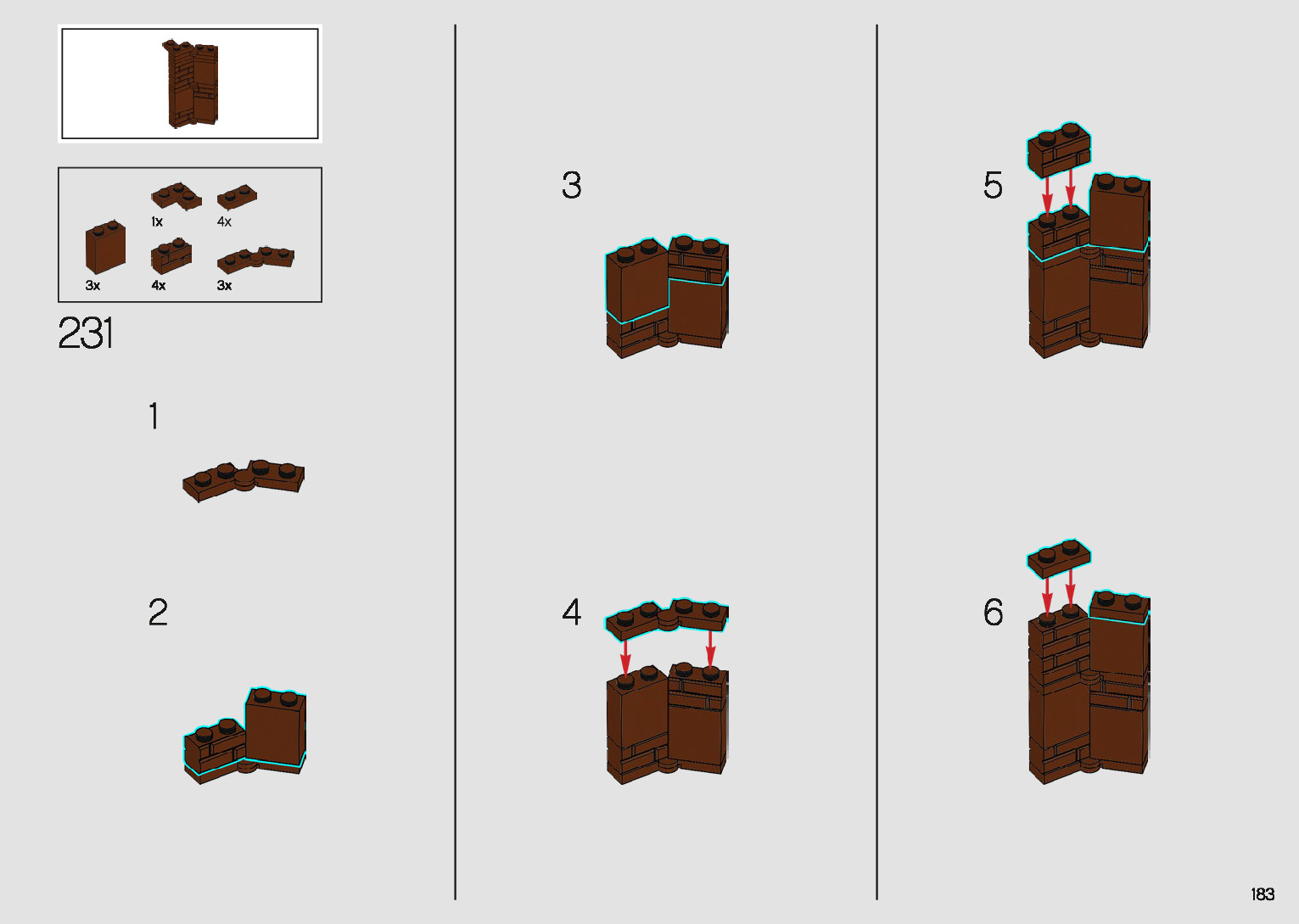 1x
4x
3x
4x
3x

231

1

2

3

4

5

6

183