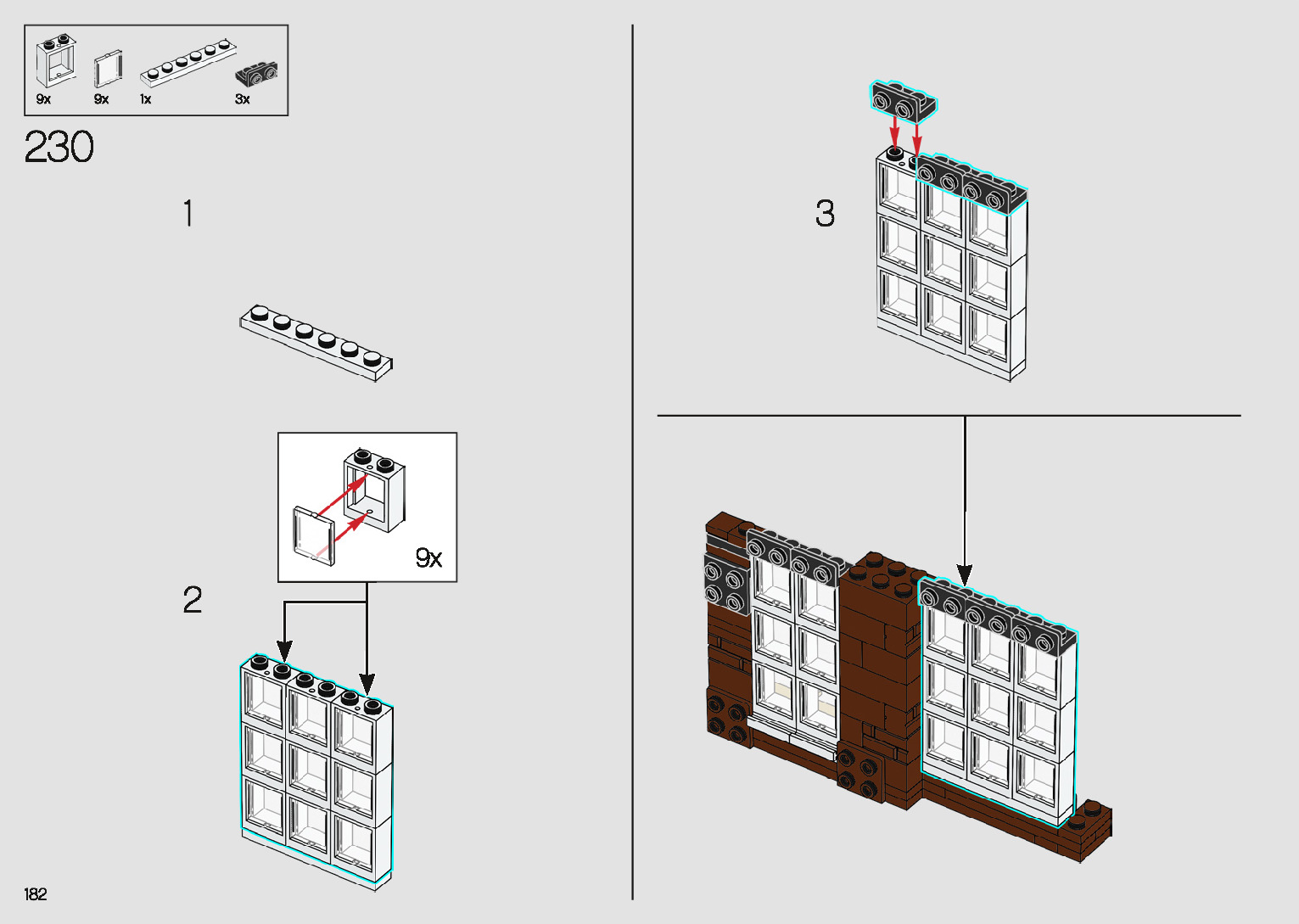 9x 9x 1x 3x

230

1

9x

2

3

182